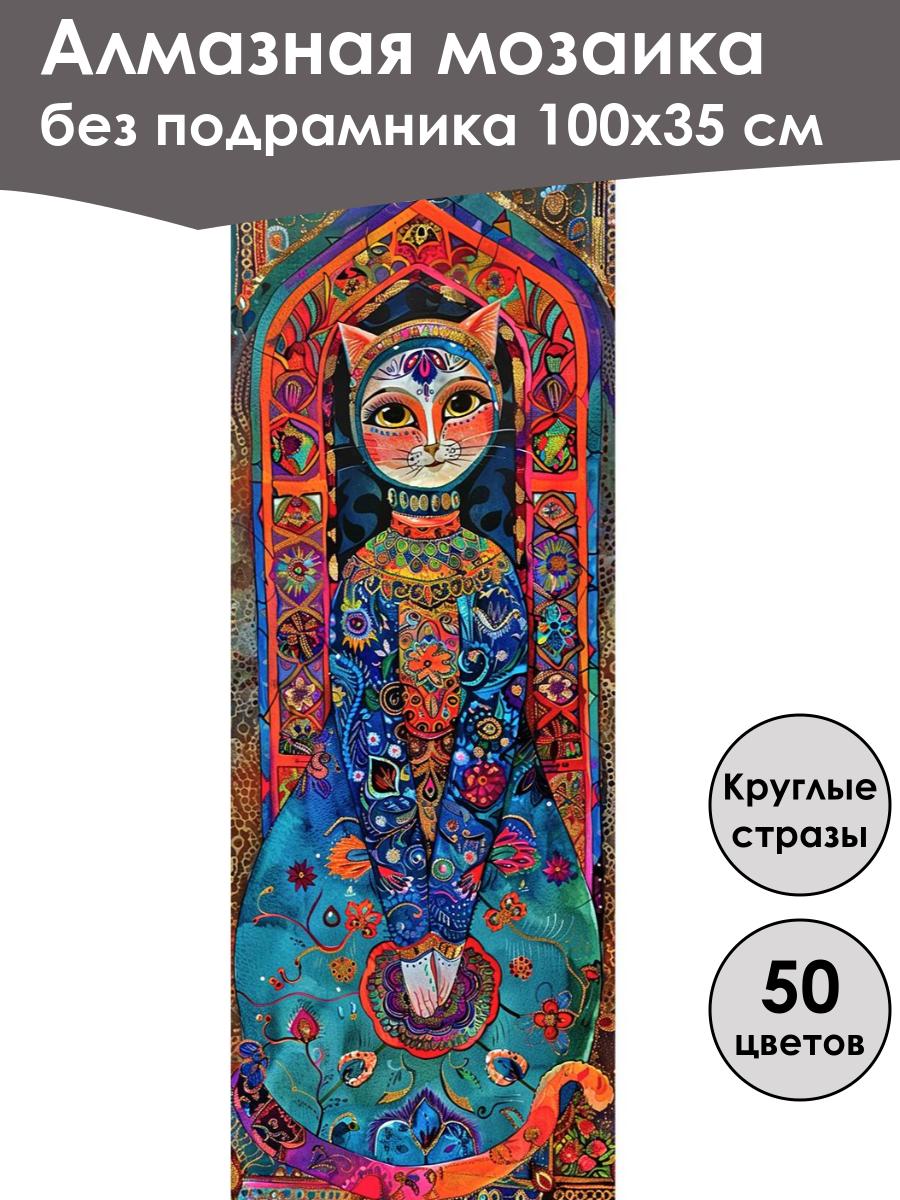 Алмазная мозаика
без подрамника 100х35 см

Круглые стразы

50 цветов