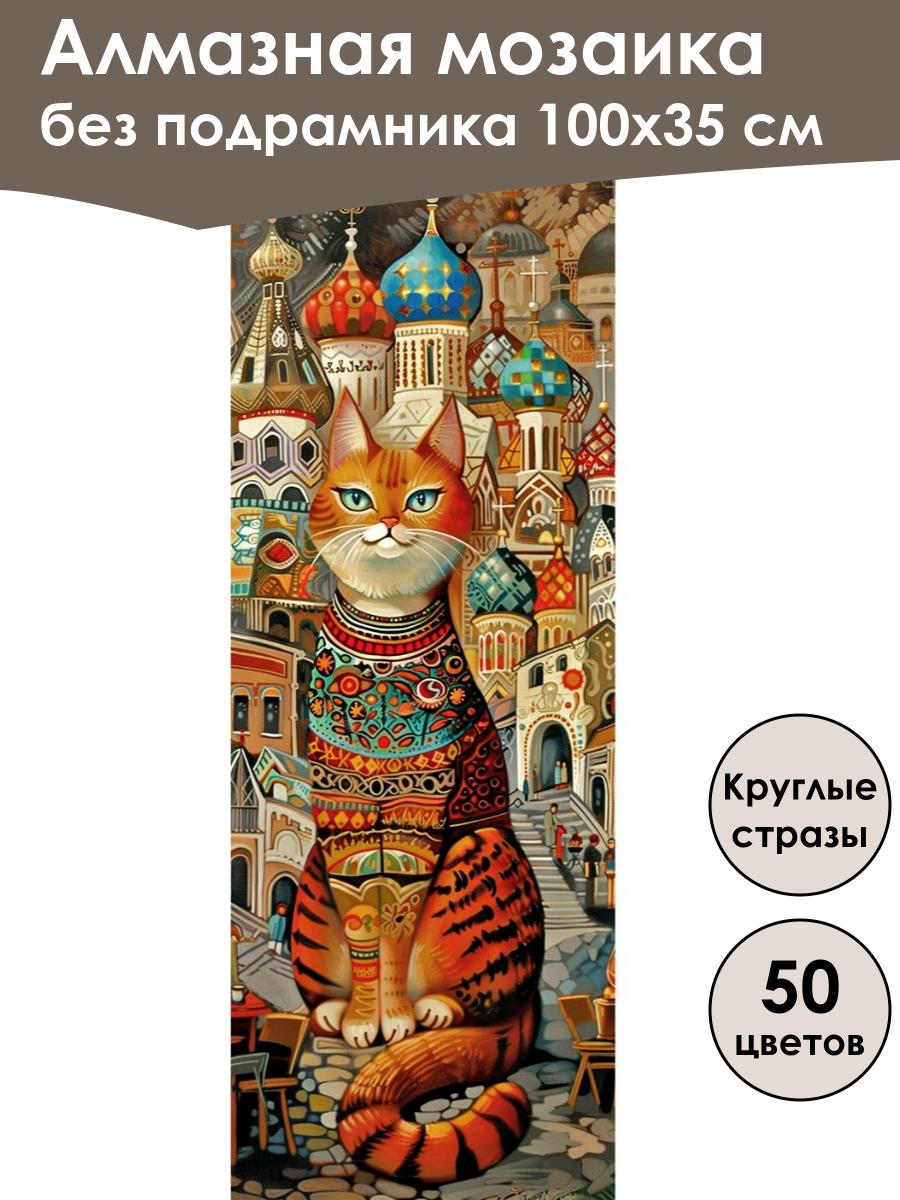 Алмазная мозаика без подрамника 100х35 см

Круглые стразы

50 цветов