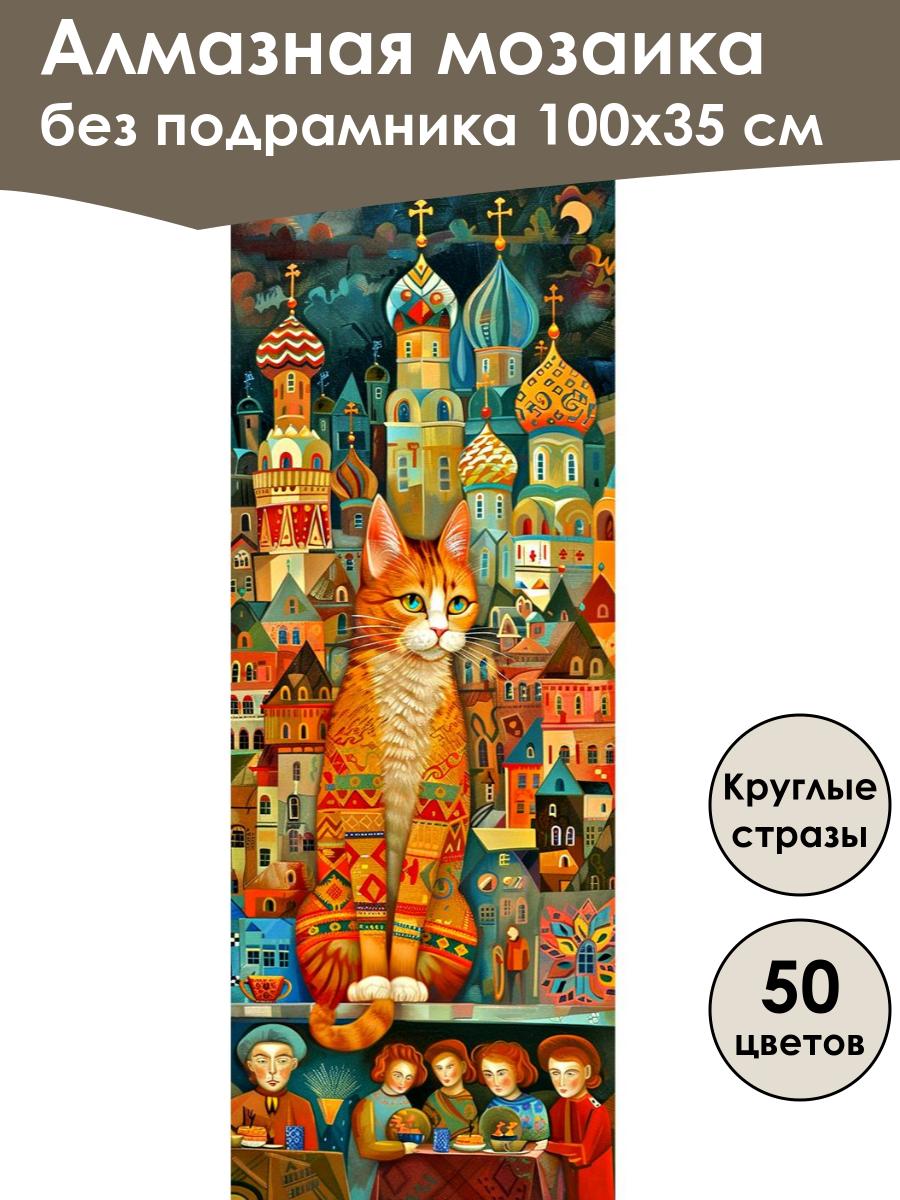 Алмазная мозаика
без подрамника 100х35 см

Круглые стразы

50 цветов