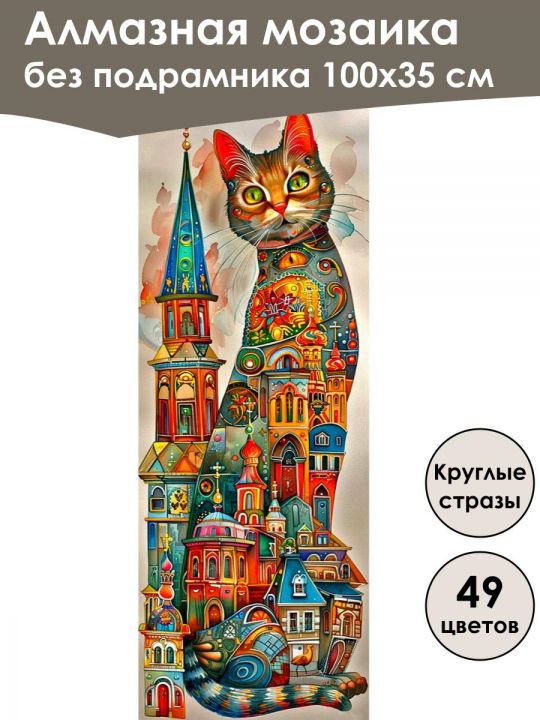 Алмазная мозаика
без подрамника 100х35 см

Круглые стразы

49 цветов