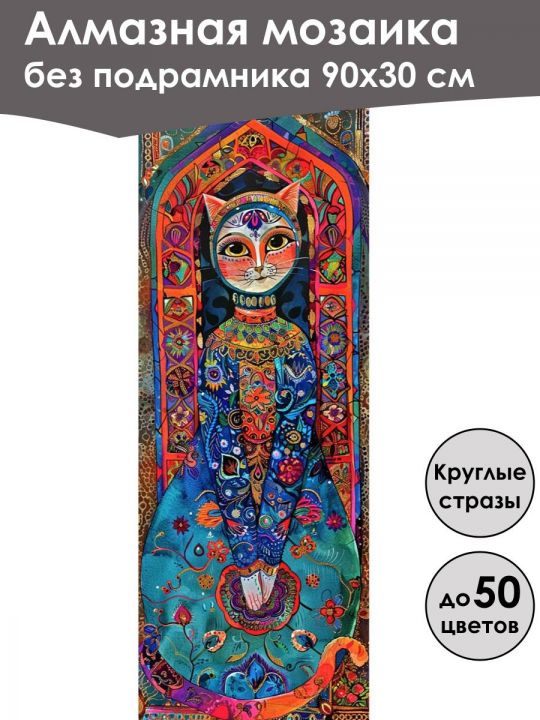 Алмазная мозаика
без подрамника 90х30 см

Круглые стразы

до 50 цветов