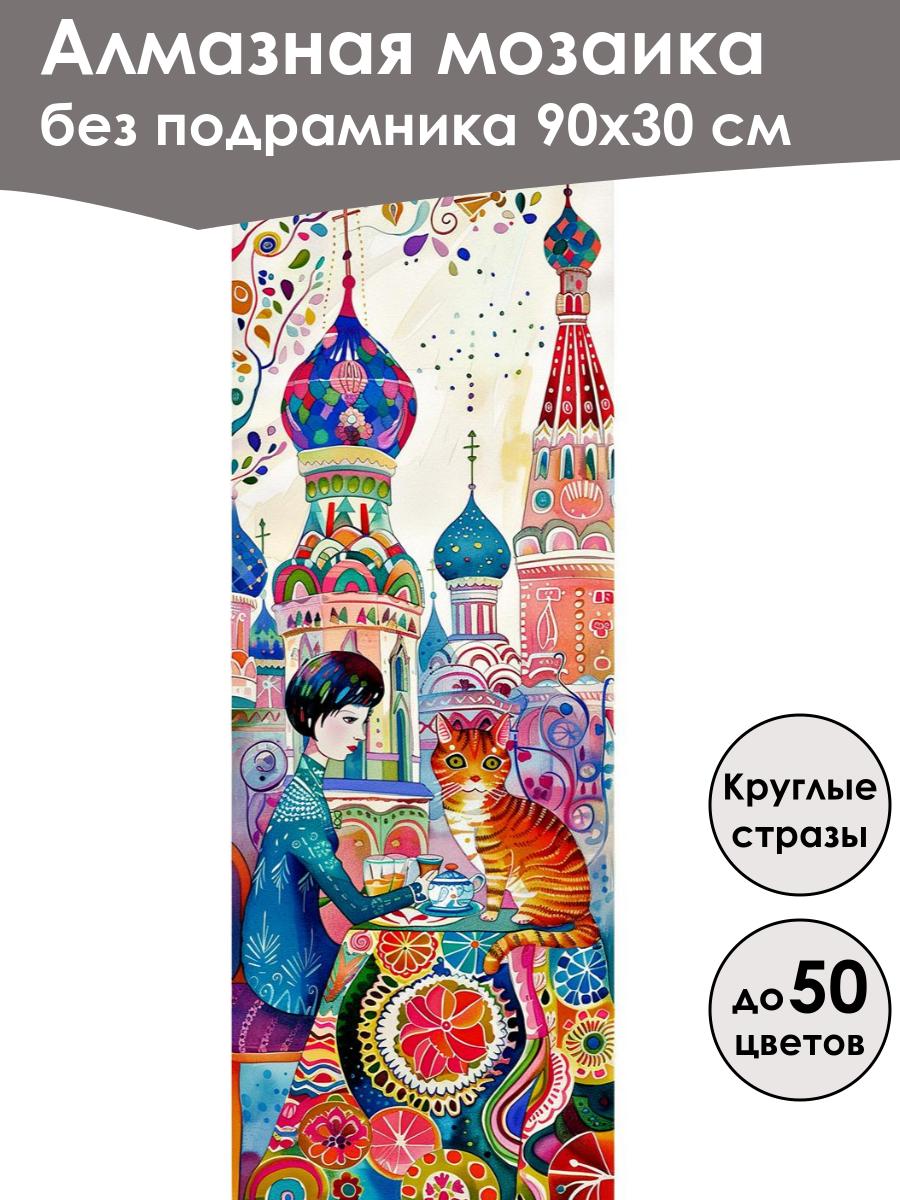 Алмазная мозаика
без подрамника 90х30 см

Круглые стразы

до 50 цветов