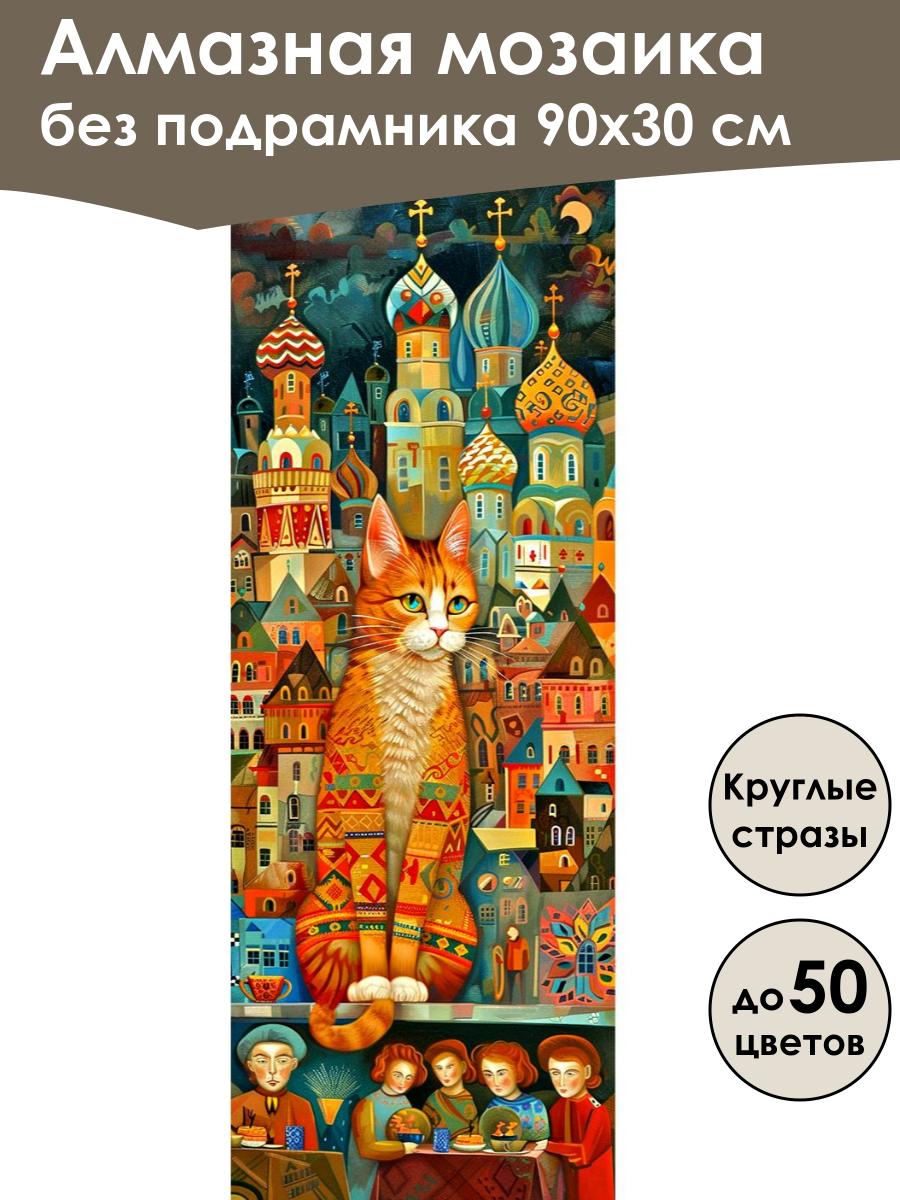 Алмазная мозаика
без подрамника 90х30 см

Круглые стразы

до 50 цветов