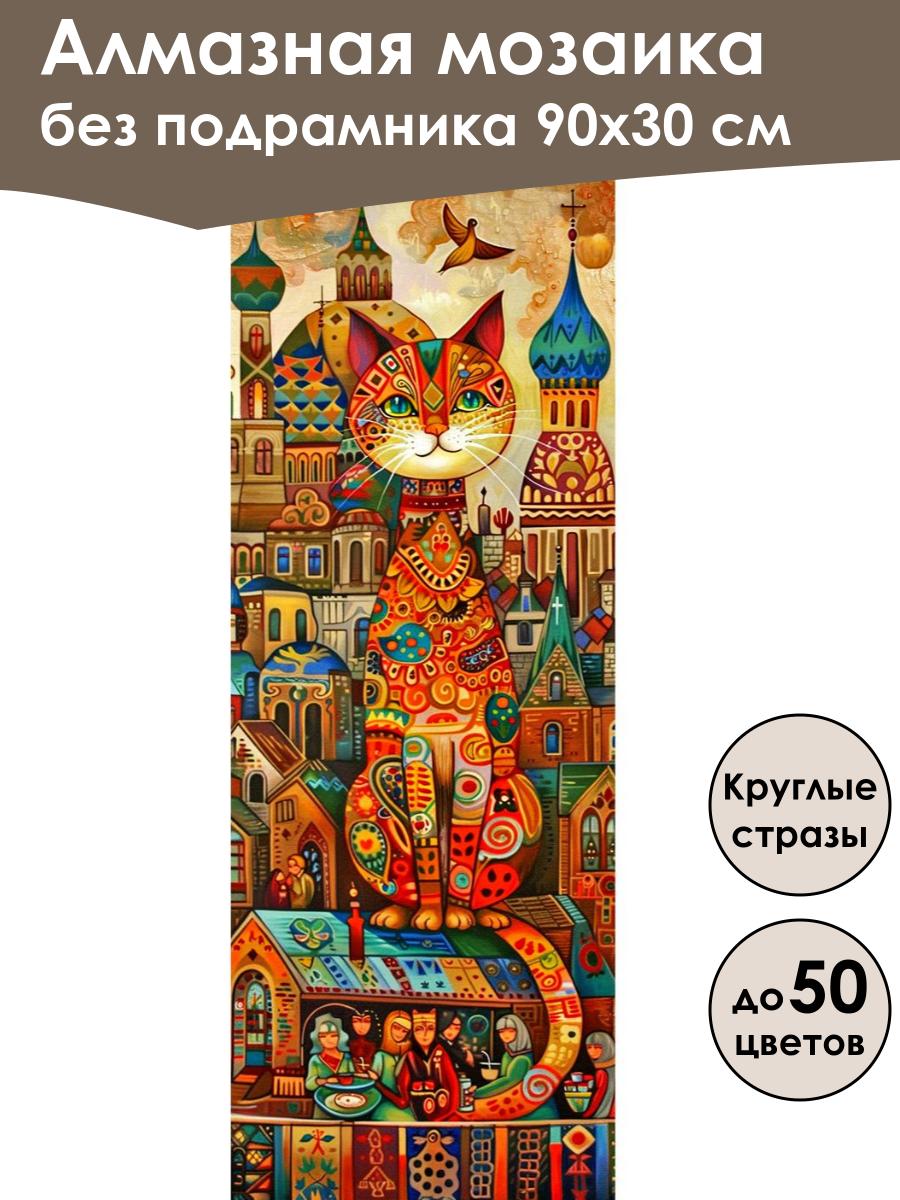 Алмазная мозаика
без подрамника 90х30 см

Круглые стразы

до 50 цветов