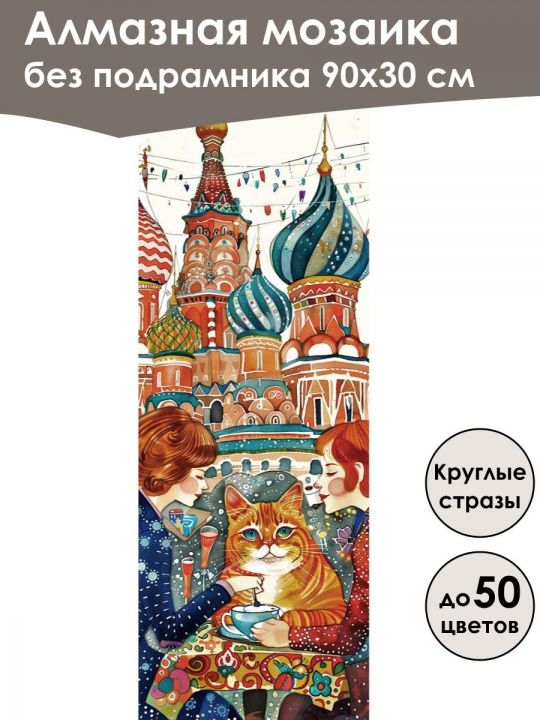 Алмазная мозаика
без подрамника 90х30 см

Круглые стразы

до 50 цветов