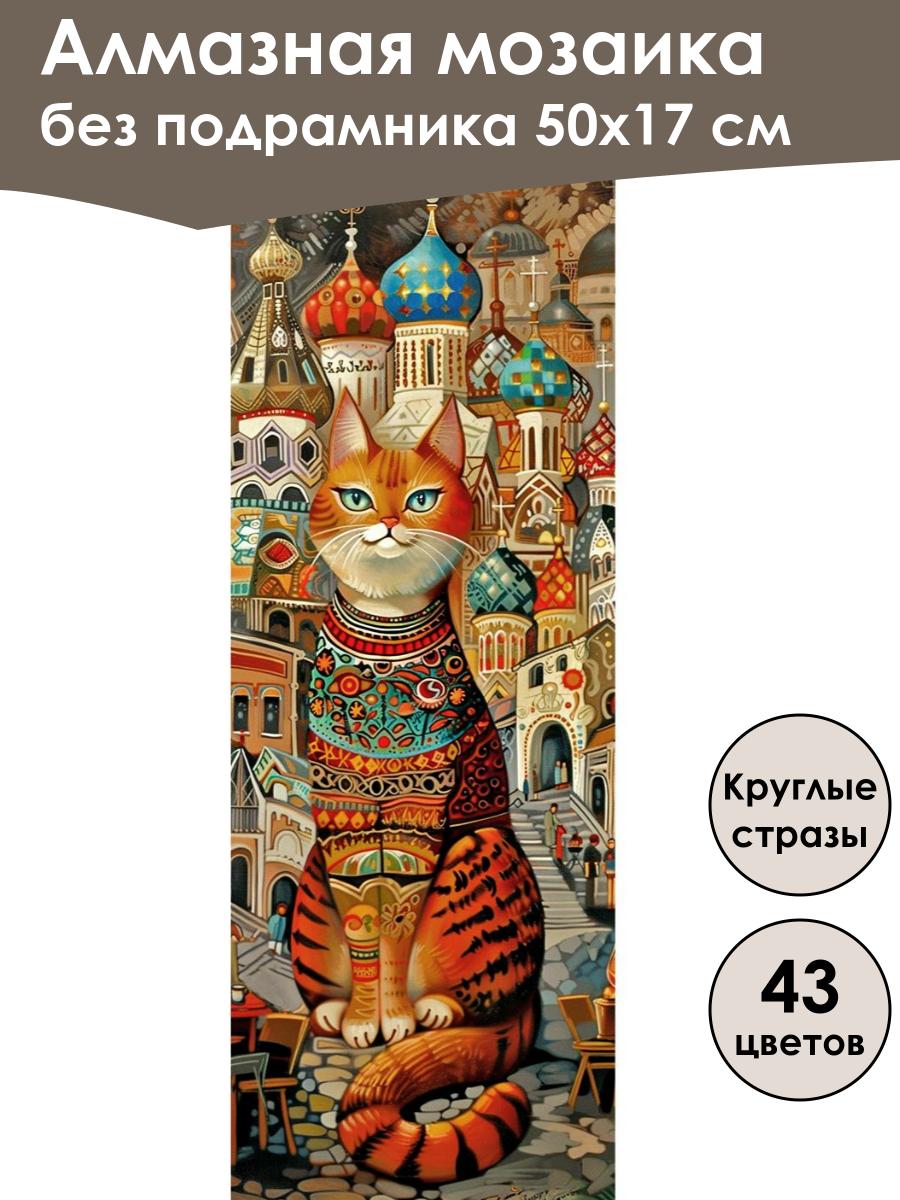 Алмазная мозаика
без подрамника 50х17 см

Круглые стразы

43 цветов