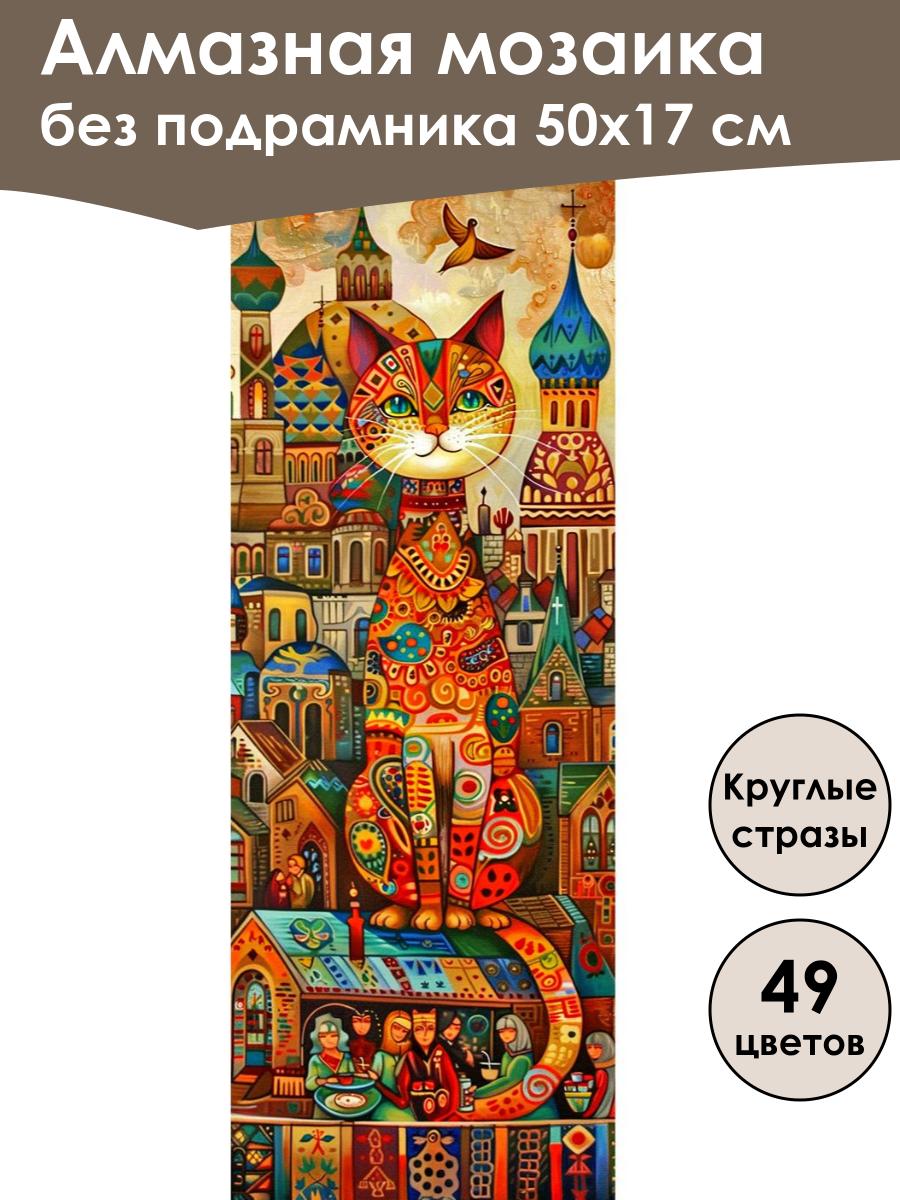 Алмазная мозаика
без подрамника 50х17 см

Круглые стразы

49 цветов