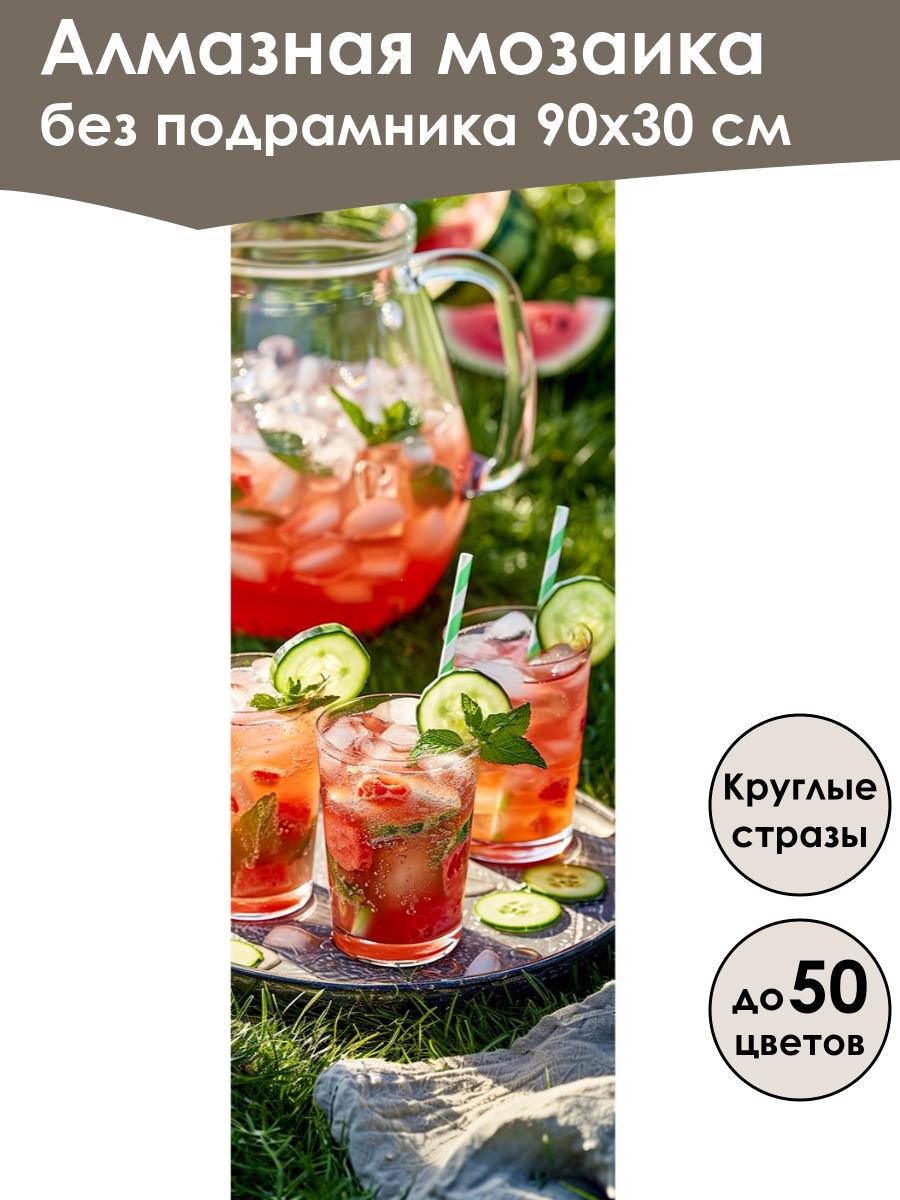 Алмазная мозаика
без подрамника 90х30 см

Круглые стразы

до 50 цветов