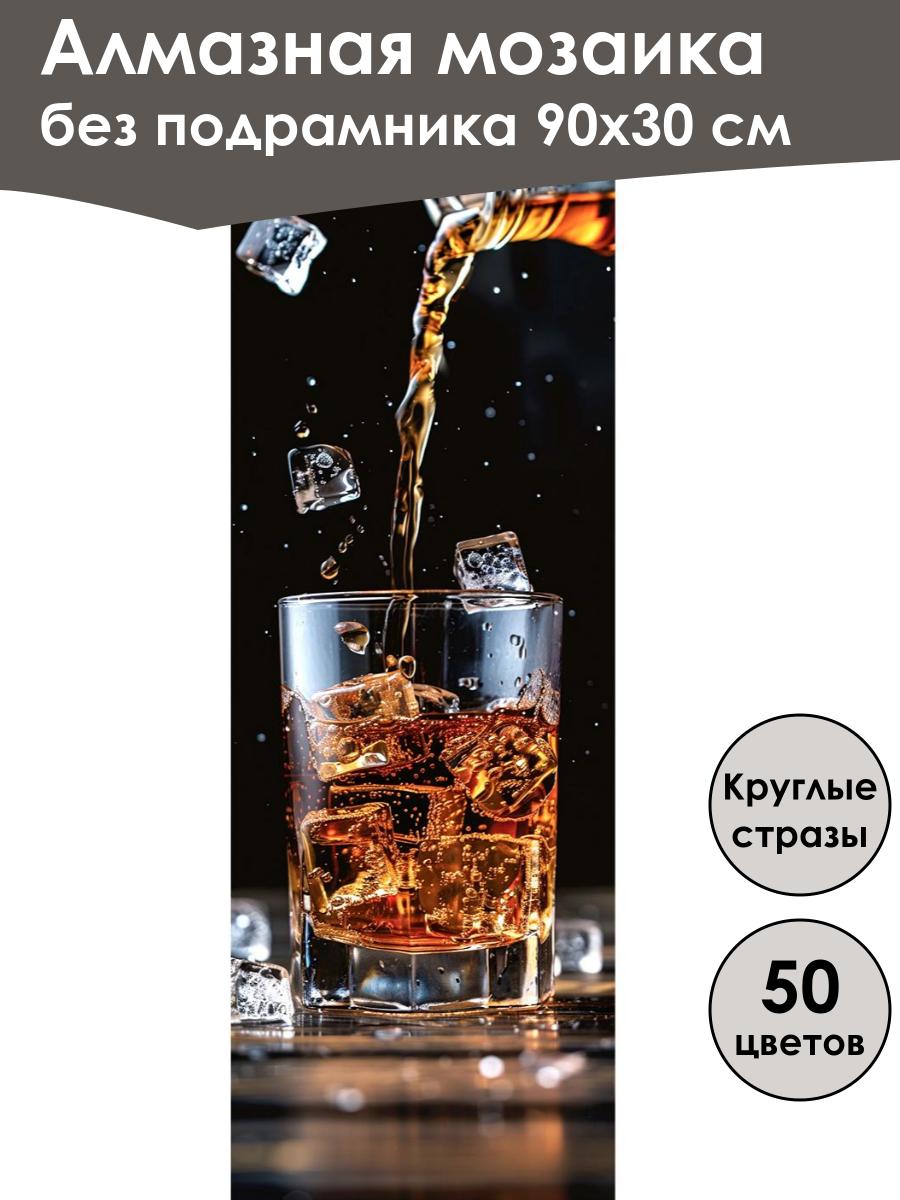 Алмазная мозаика
без подрамника 90х30 см

Круглые стразы

50 цветов