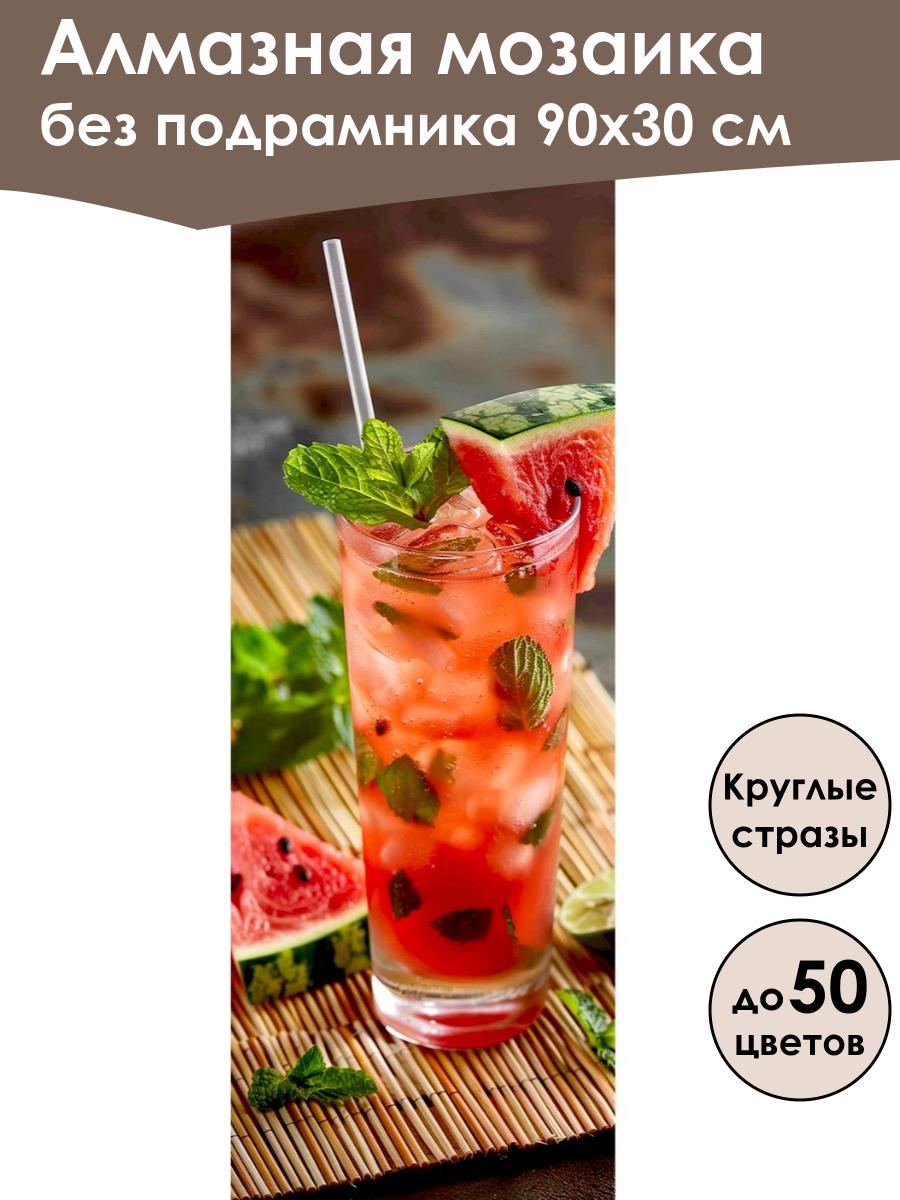 Алмазная мозаика
без подрамника 90х30 см

Круглые стразы

до 50 цветов