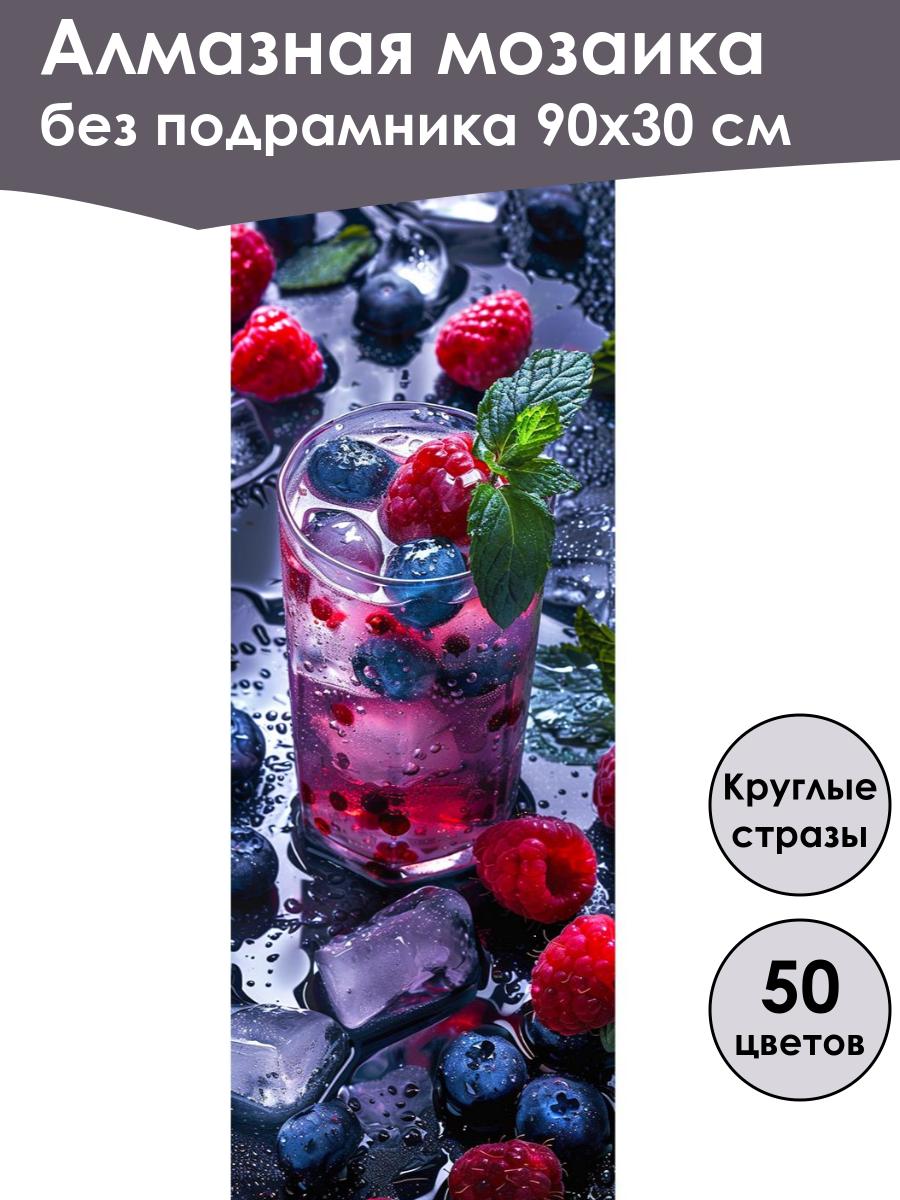 Алмазная мозаика без подрамника 90x30 см

Круглые стразы

50 цветов