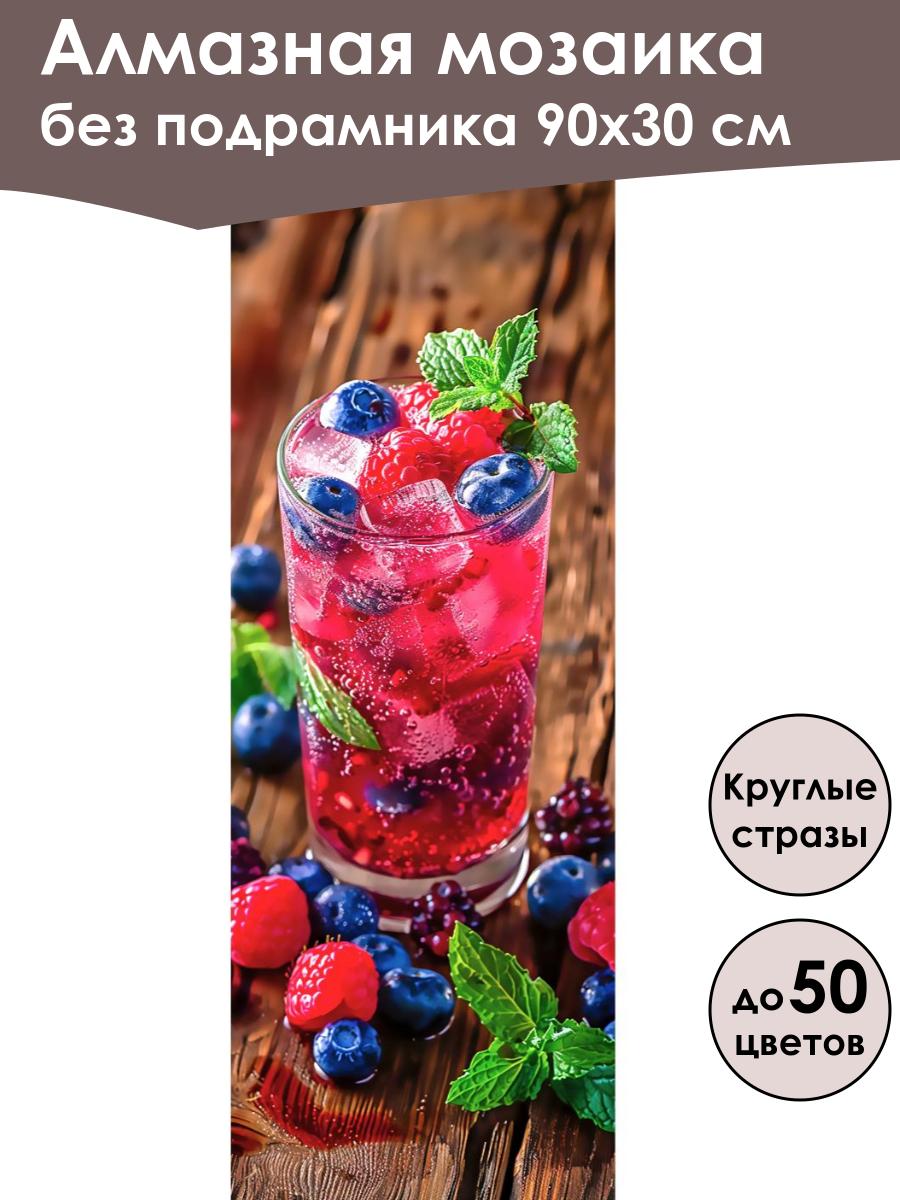 Алмазная мозаика
без подрамника 90х30 см

Круглые стразы

до 50 цветов