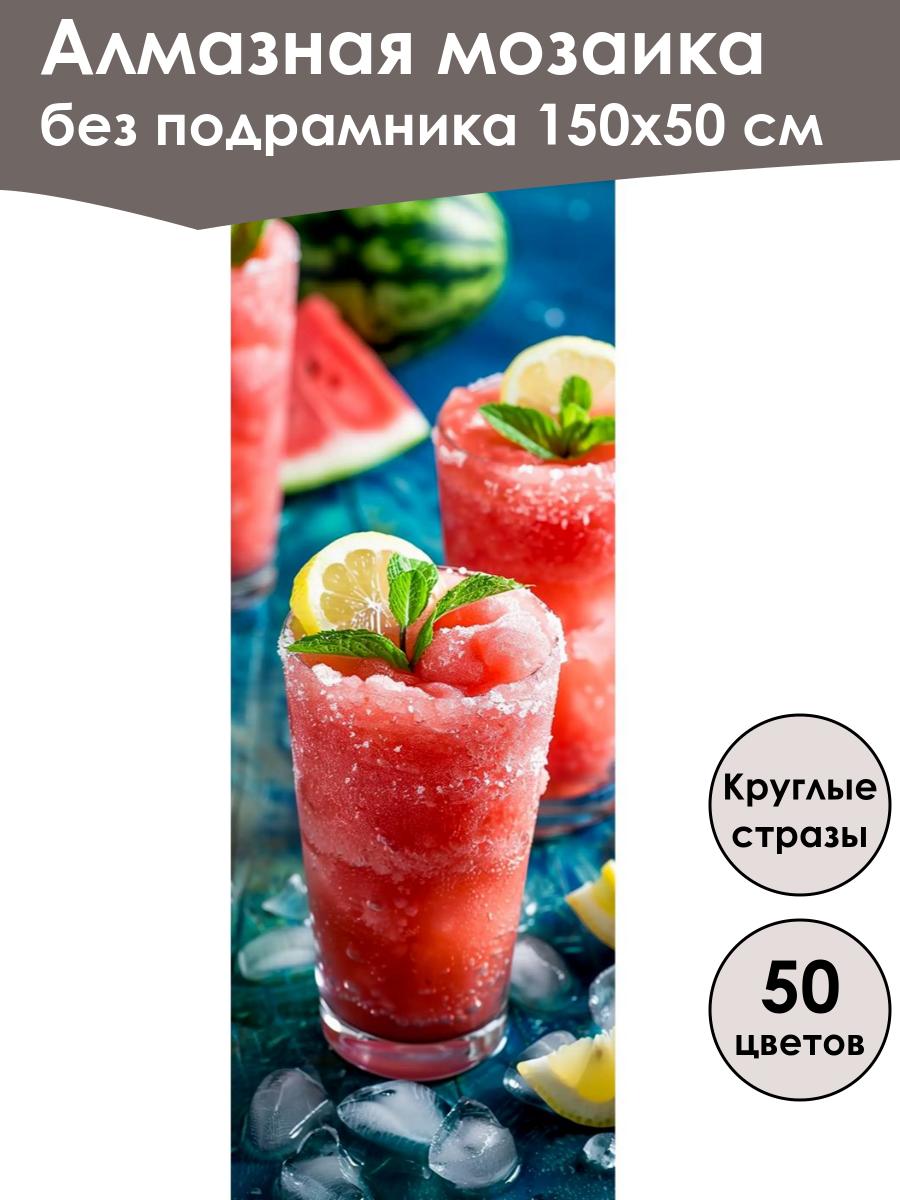 Алмазная мозаика
без подрамника 150х50 см

Круглые стразы

50 цветов