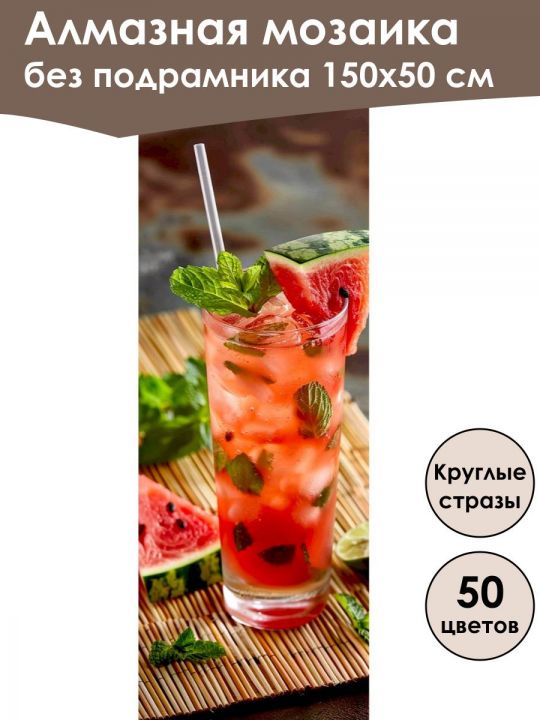 Алмазная мозаика
без подрамника 150х50 см

Круглые стразы

50 цветов