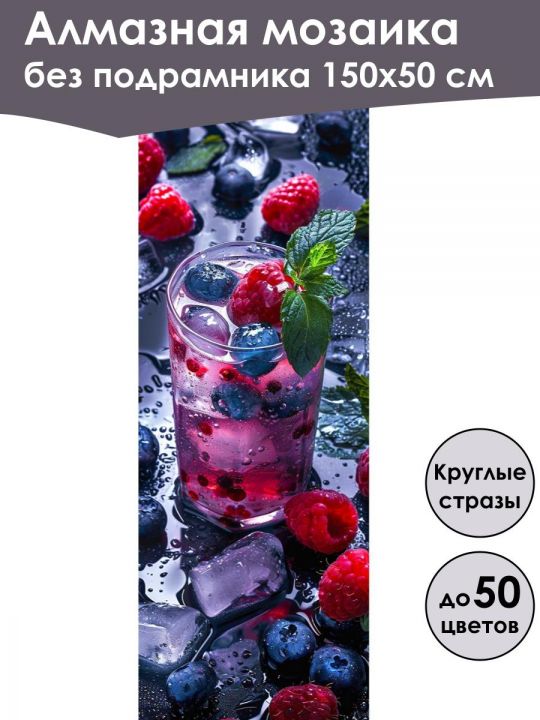 Алмазная мозаика
без подрамника 150х50 см

Круглые стразы

до 50 цветов