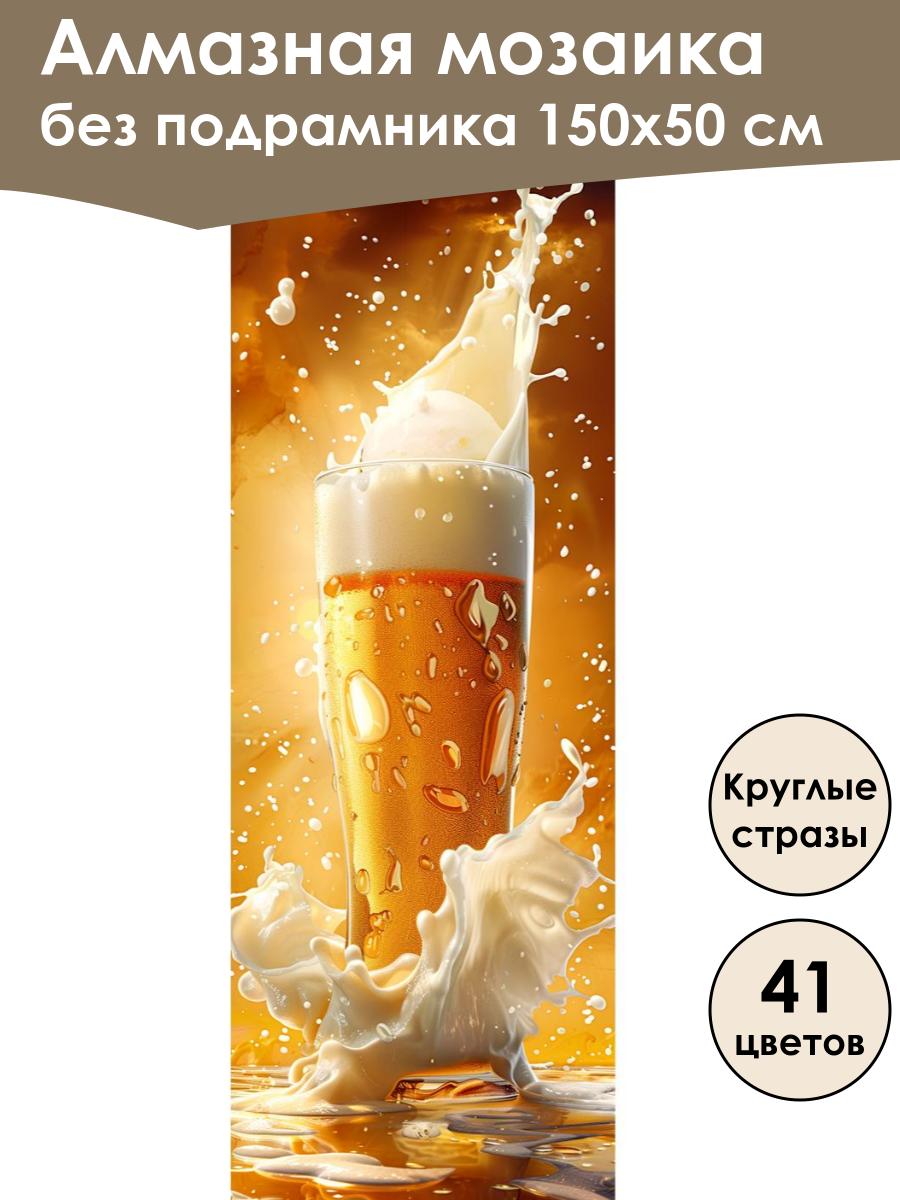 Алмазная мозаика
без подрамника 150х50 см

Круглые стразы

41 цветов