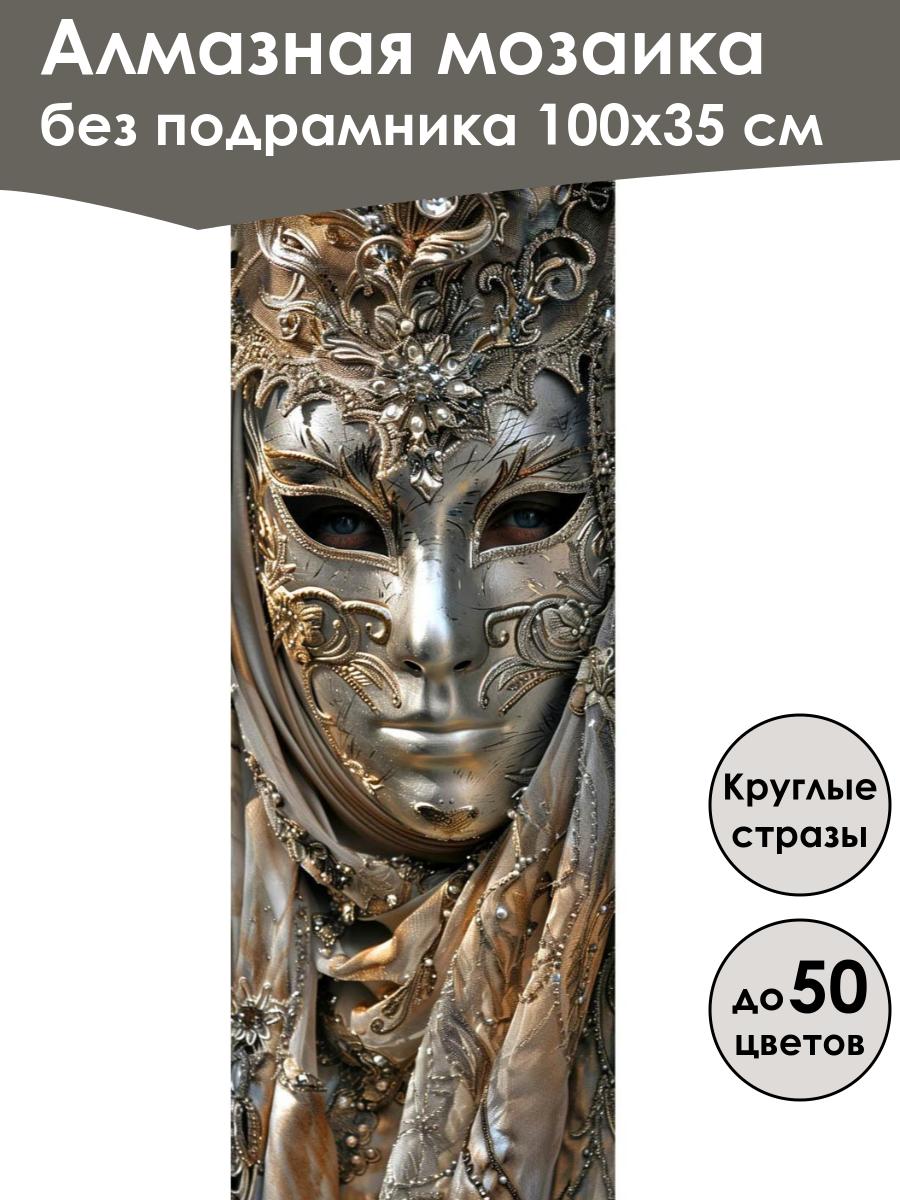 Алмазная мозаика
без подрамника 100х35 см

Круглые стразы

до 50 цветов