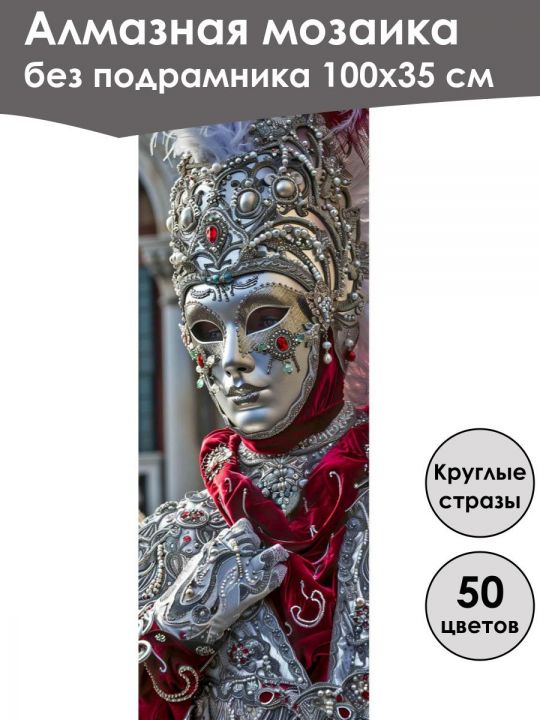 Алмазная мозаика
без подрамника 100х35 см

Круглые стразы

50 цветов