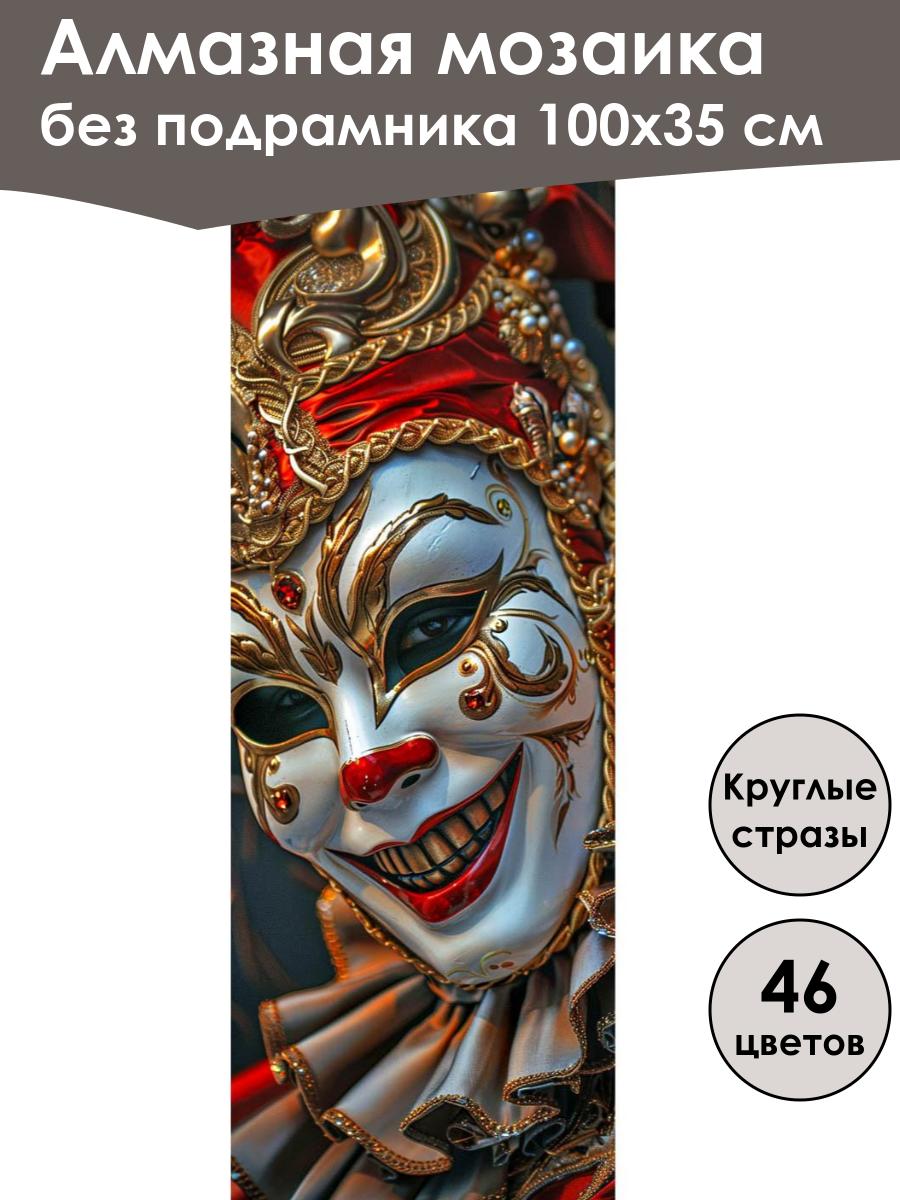 Алмазная мозаика
без подрамника 100х35 см

Круглые
стразы

46
цветов