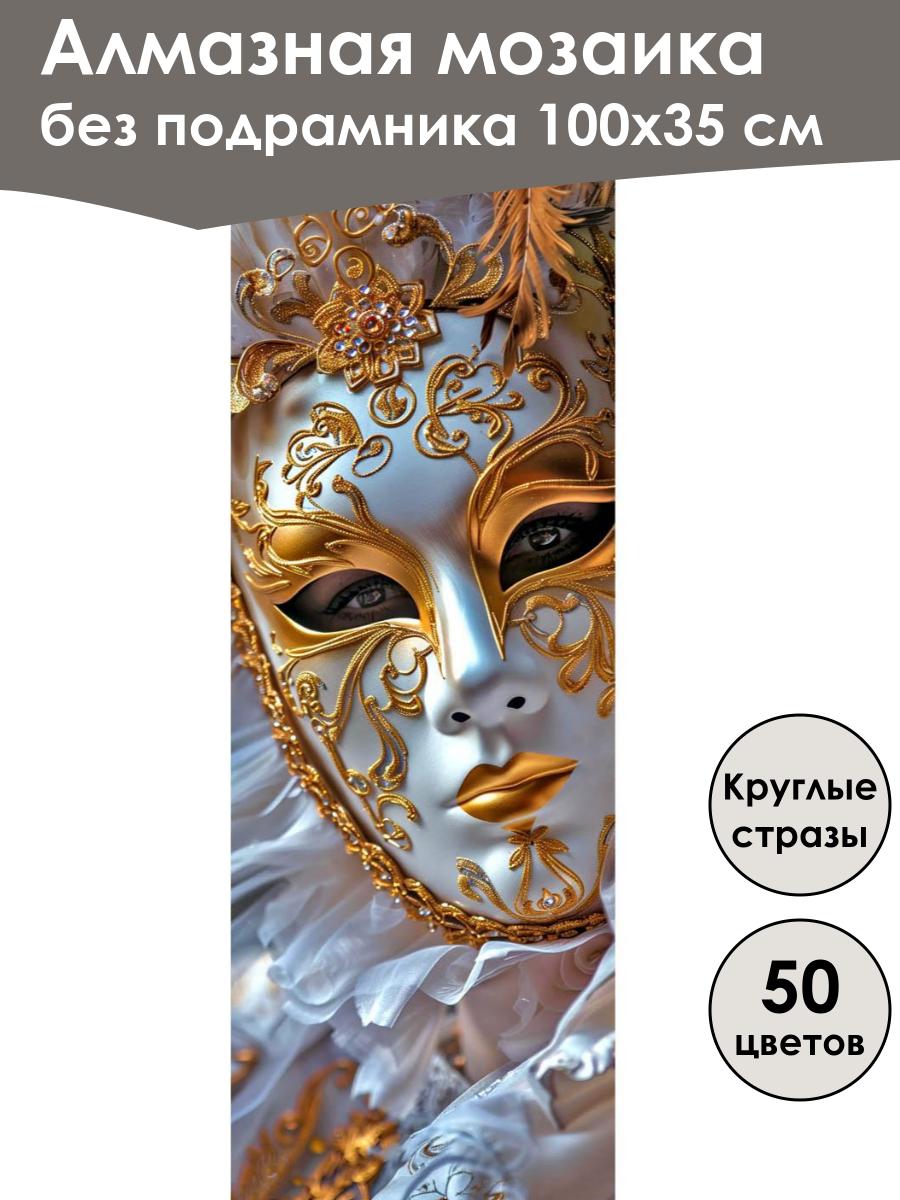 Алмазная мозаика
без подрамника 100х35 см

Круглые стразы

50 цветов