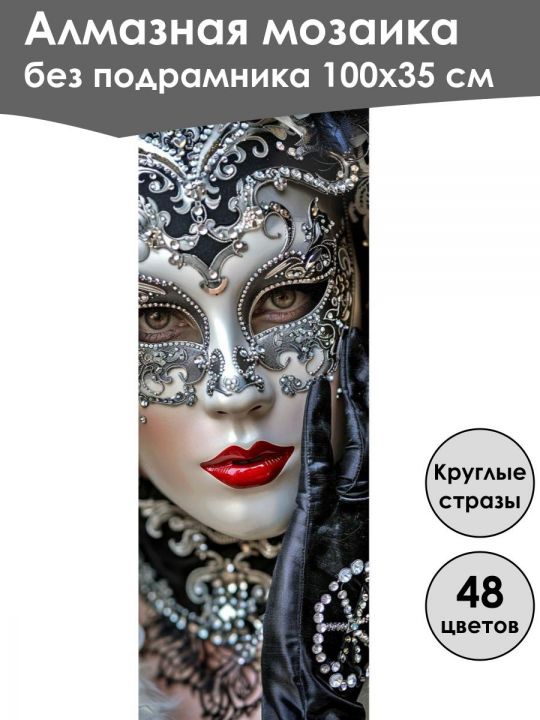 Алмазная мозаика
без подрамника 100х35 см

Круглые стразы

48 цветов