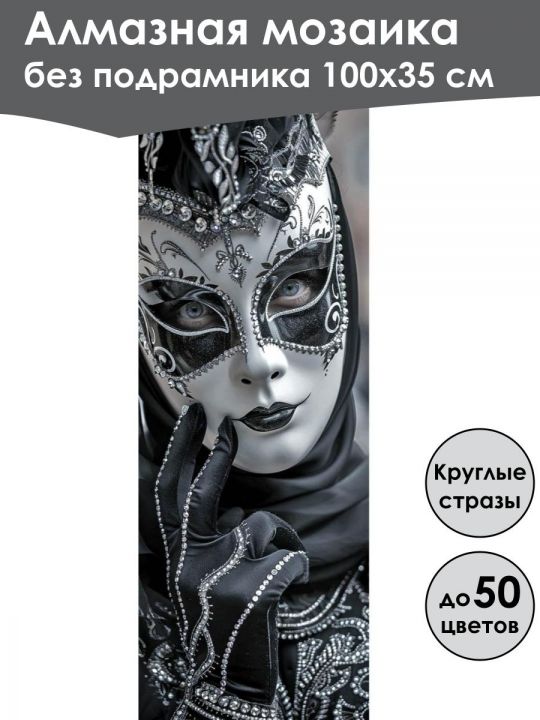 Алмазная мозаика
без подрамника 100х35 см

Круглые стразы

до 50 цветов