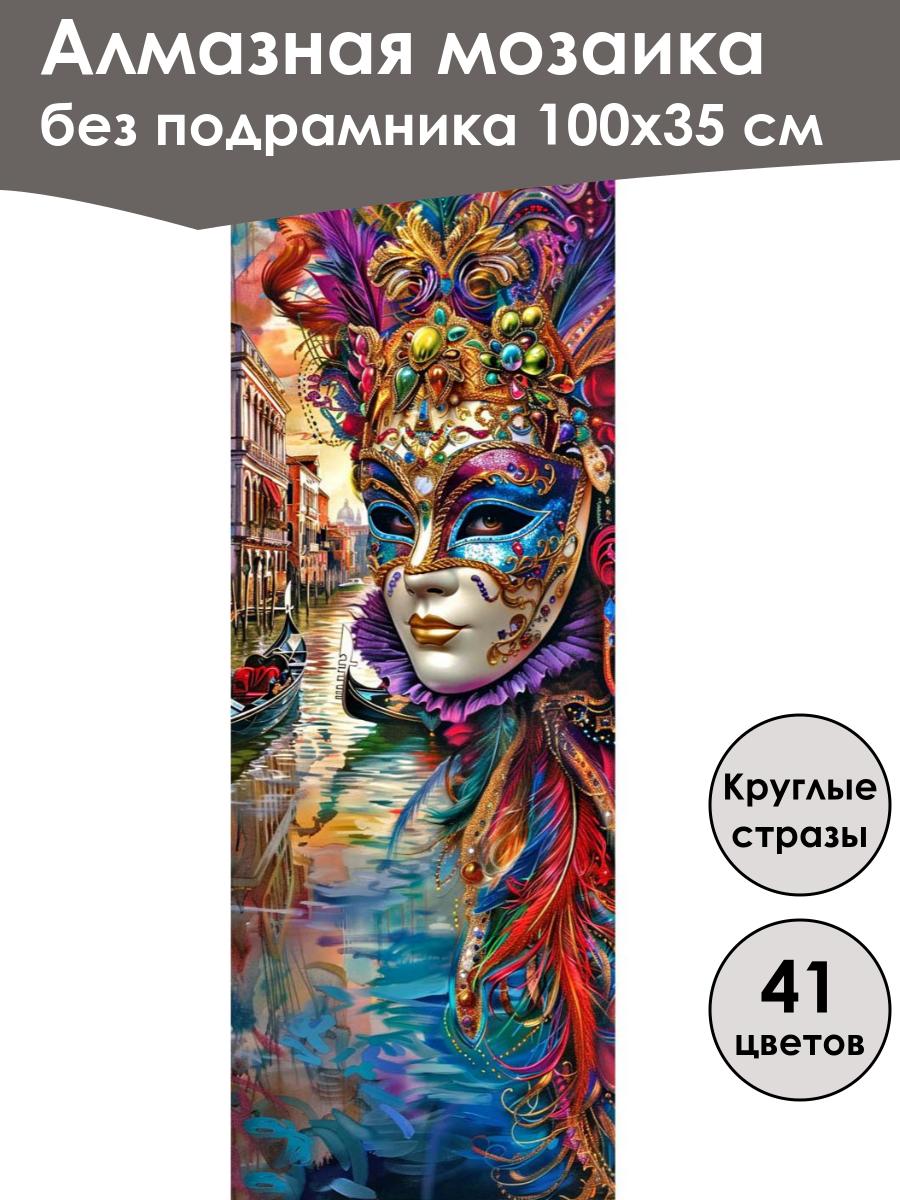 Алмазная мозаика
без подрамника 100х35 см

Круглые стразы

41 цветов