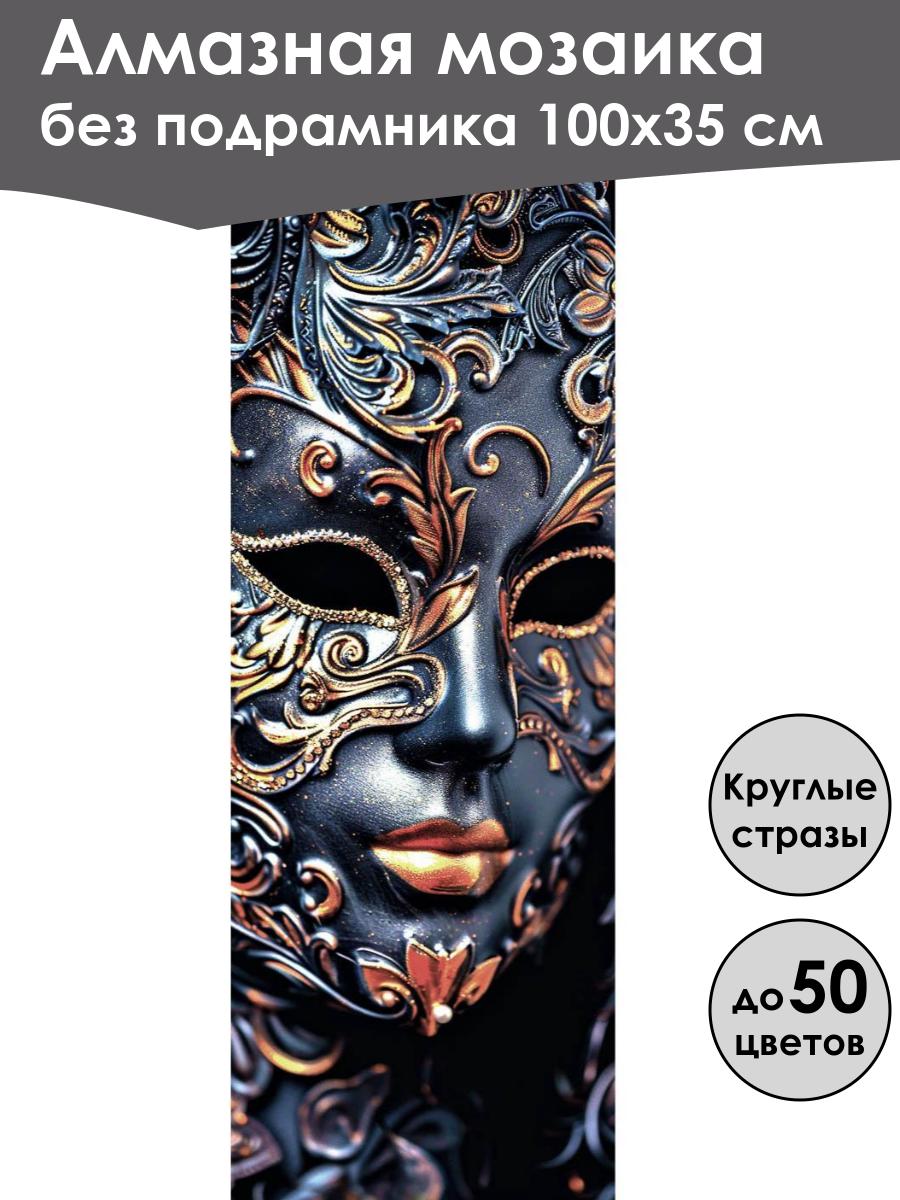 Алмазная мозаика
без подрамника 100х35 см

Круглые стразы

до 50 цветов