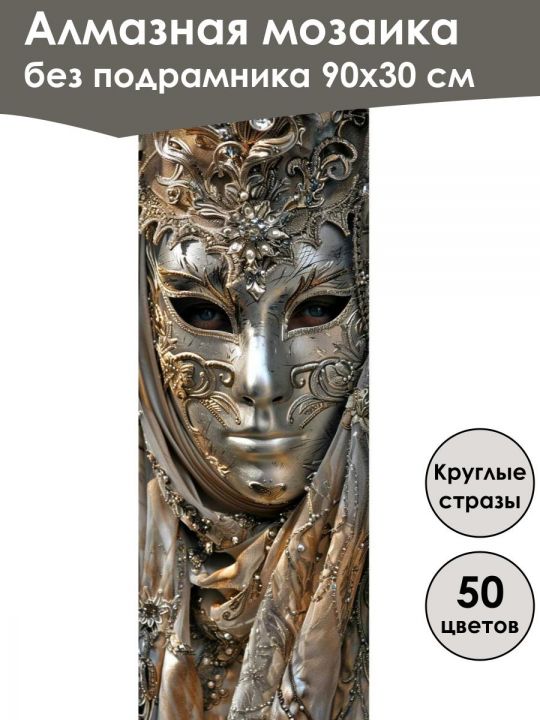 Алмазная мозаика
без подрамника 90х30 см

Круглые стразы

50 цветов