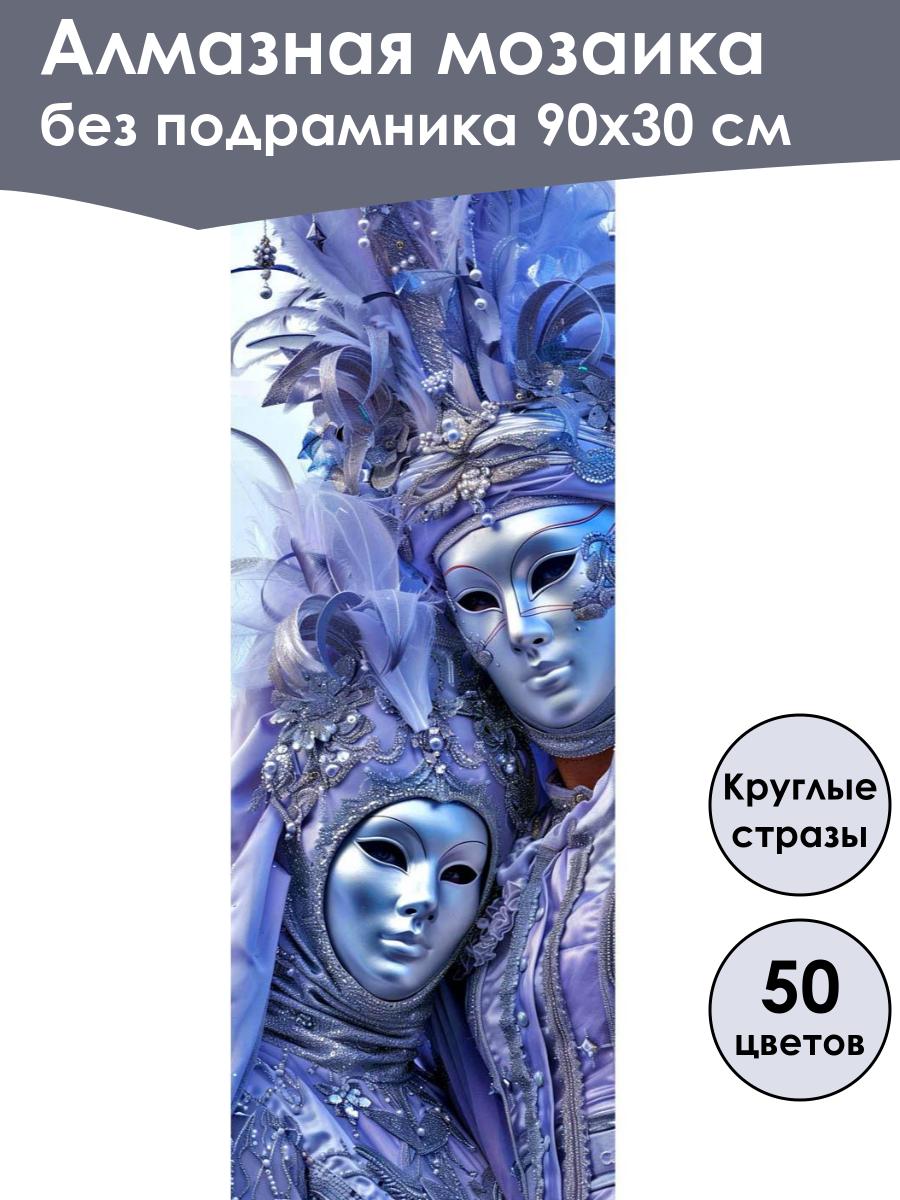 Алмазная мозаика без подрамника 90х30 см

Круглые стразы

50 цветов