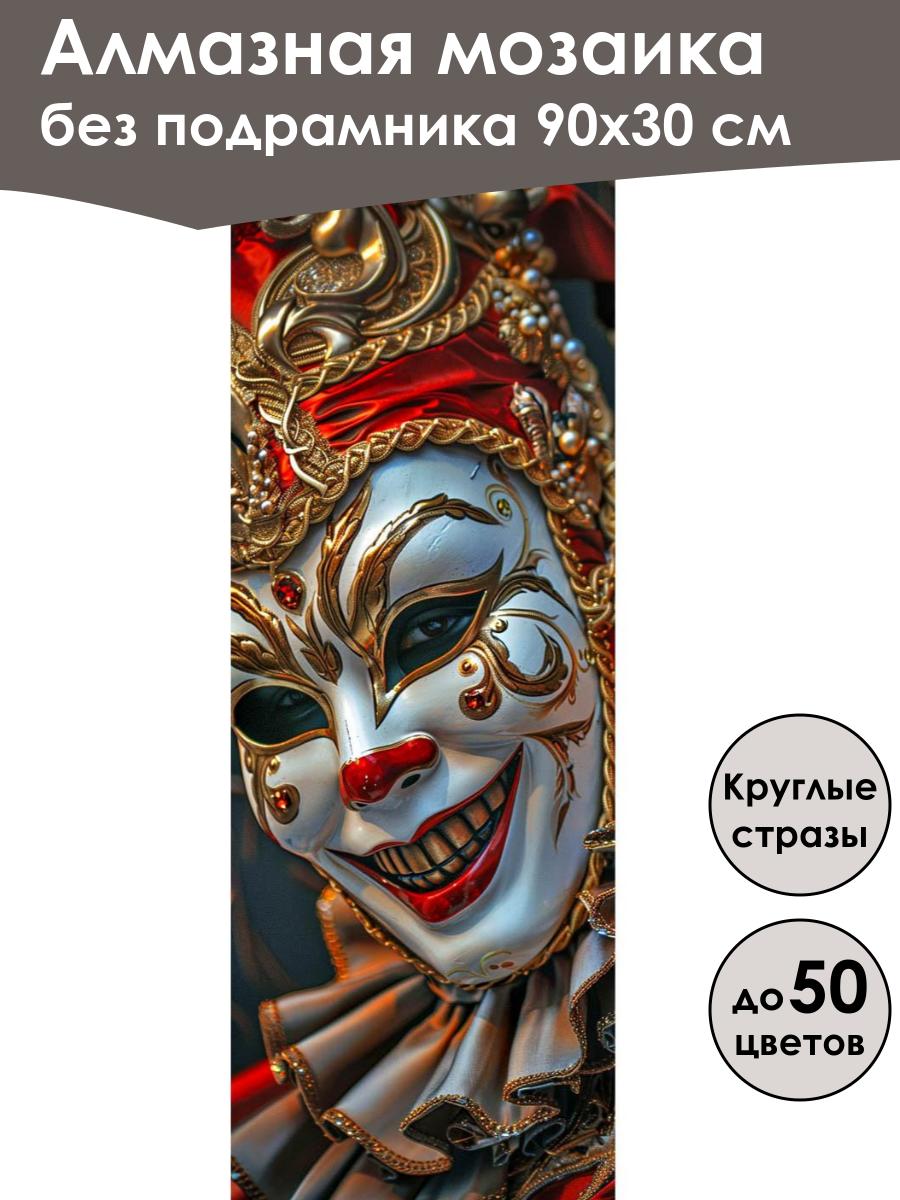 Алмазная мозаика
без подрамника 90х30 см

Круглые стразы

до 50 цветов