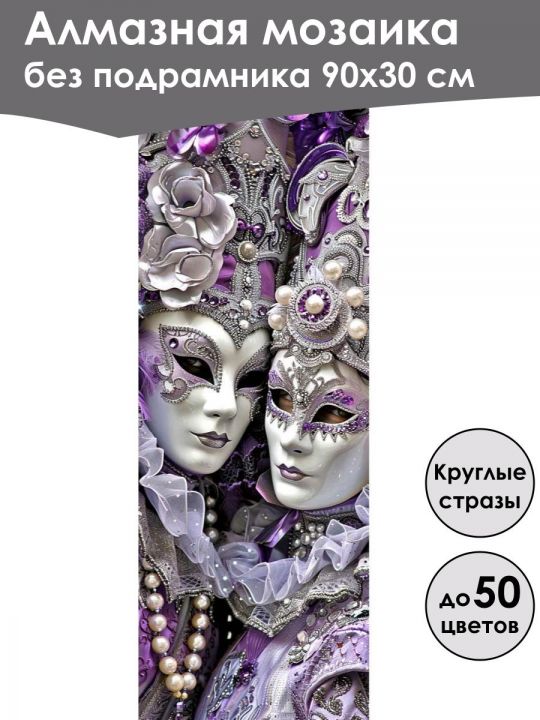 Алмазная мозаика
без подрамника 90х30 см

Круглые стразы

до 50 цветов