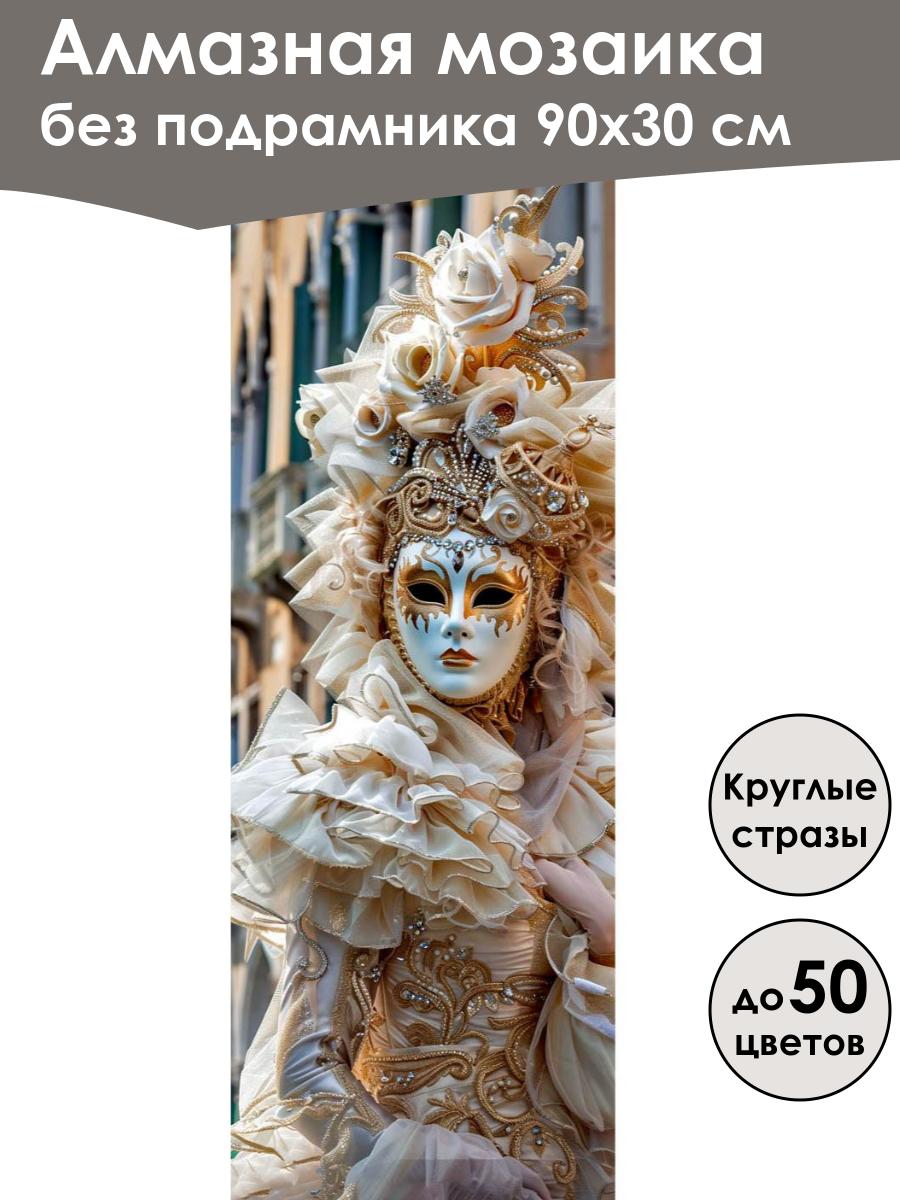 Алмазная мозаика
без подрамника 90х30 см

Круглые стразы

до 50 цветов