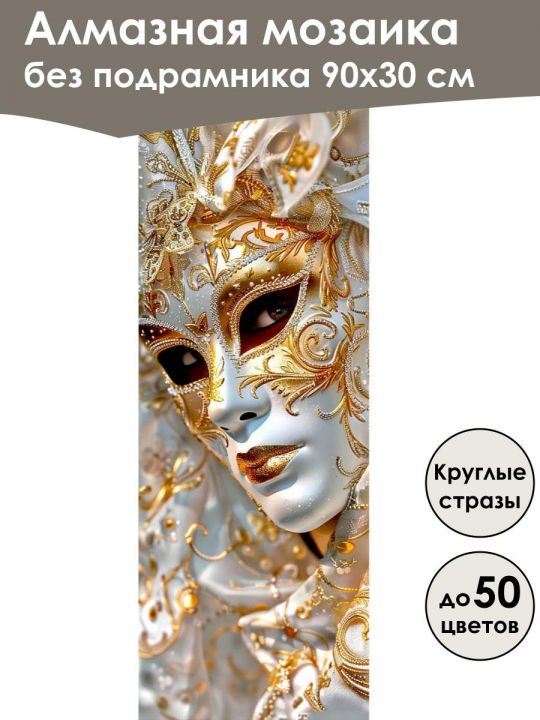 Алмазная мозаика
без подрамника 90х30 см

Круглые
стразы

до 50
цветов