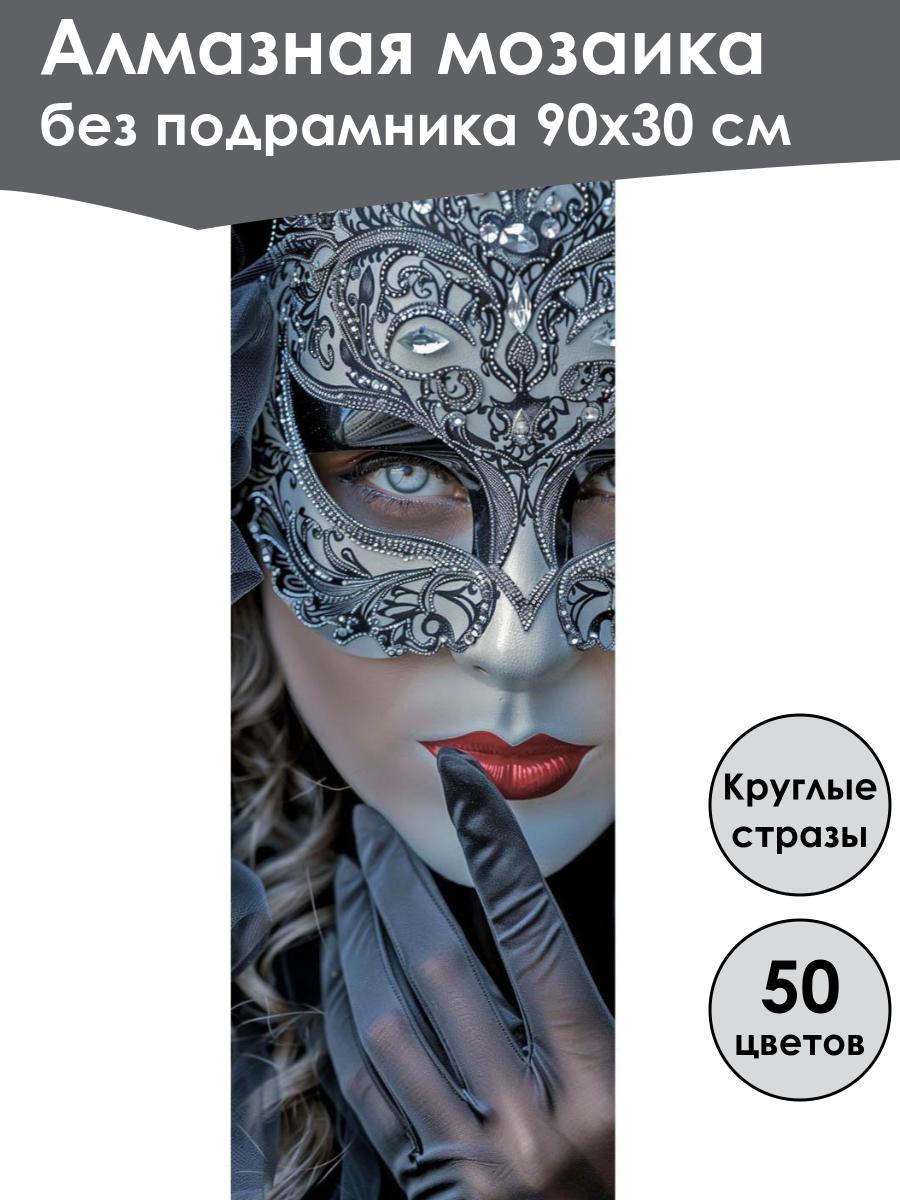 Алмазная мозаика без подрамника 90х30 см

Круглые стразы

50 цветов