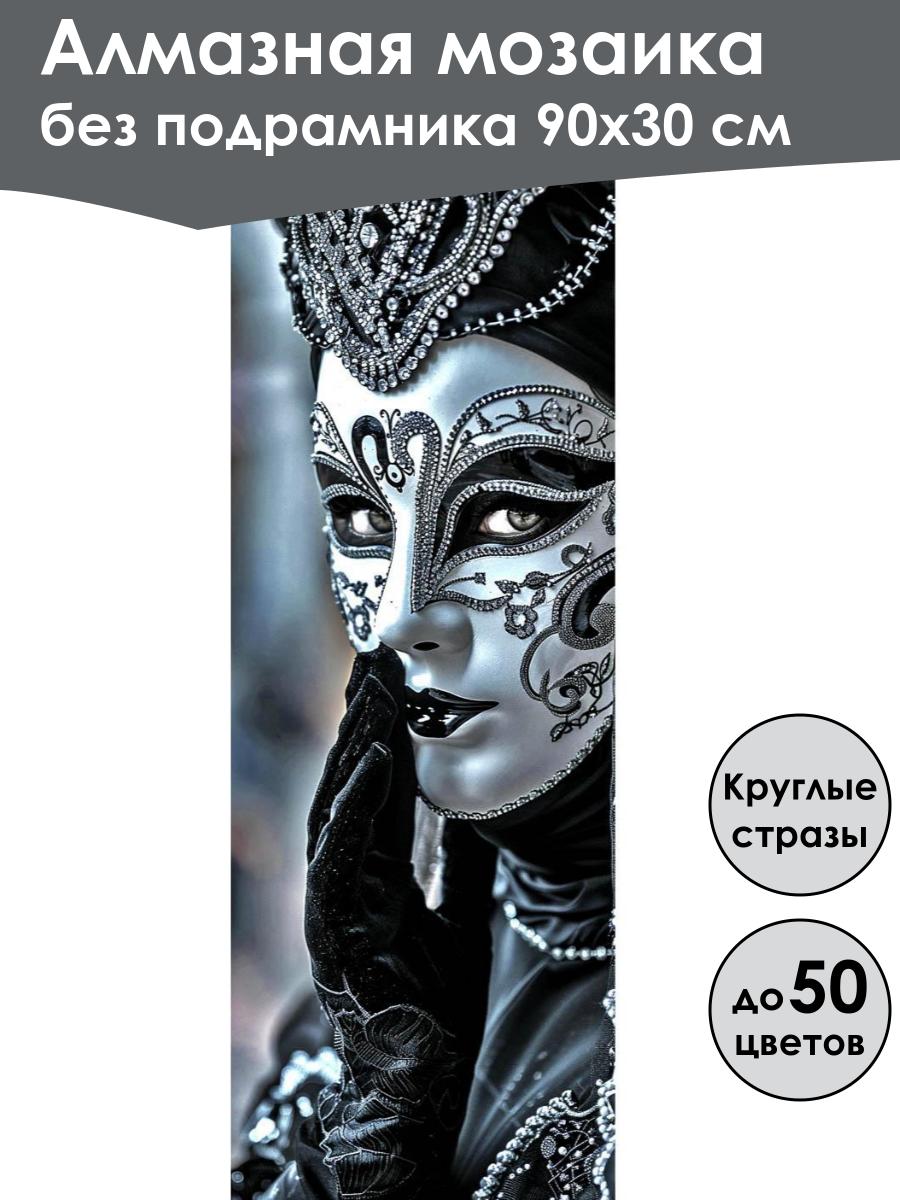 Алмазная мозаика
без подрамника 90х30 см

Круглые стразы

до 50 цветов