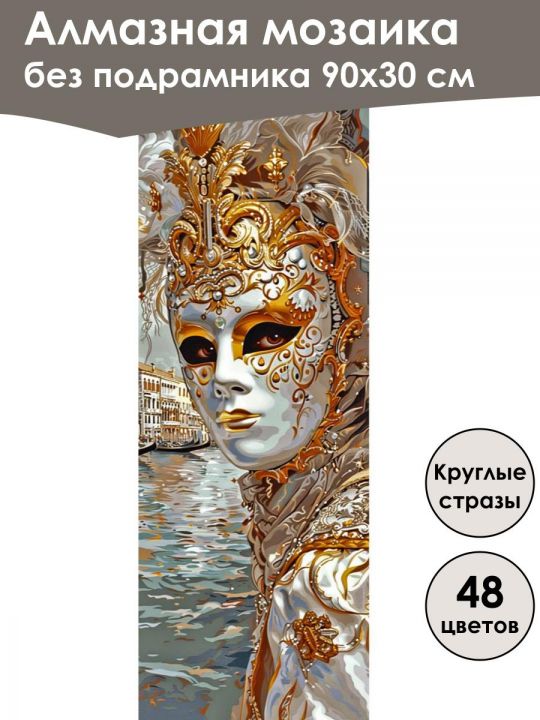 Алмазная мозаика
без подрамника 90х30 см

Круглые стразы

48 цветов