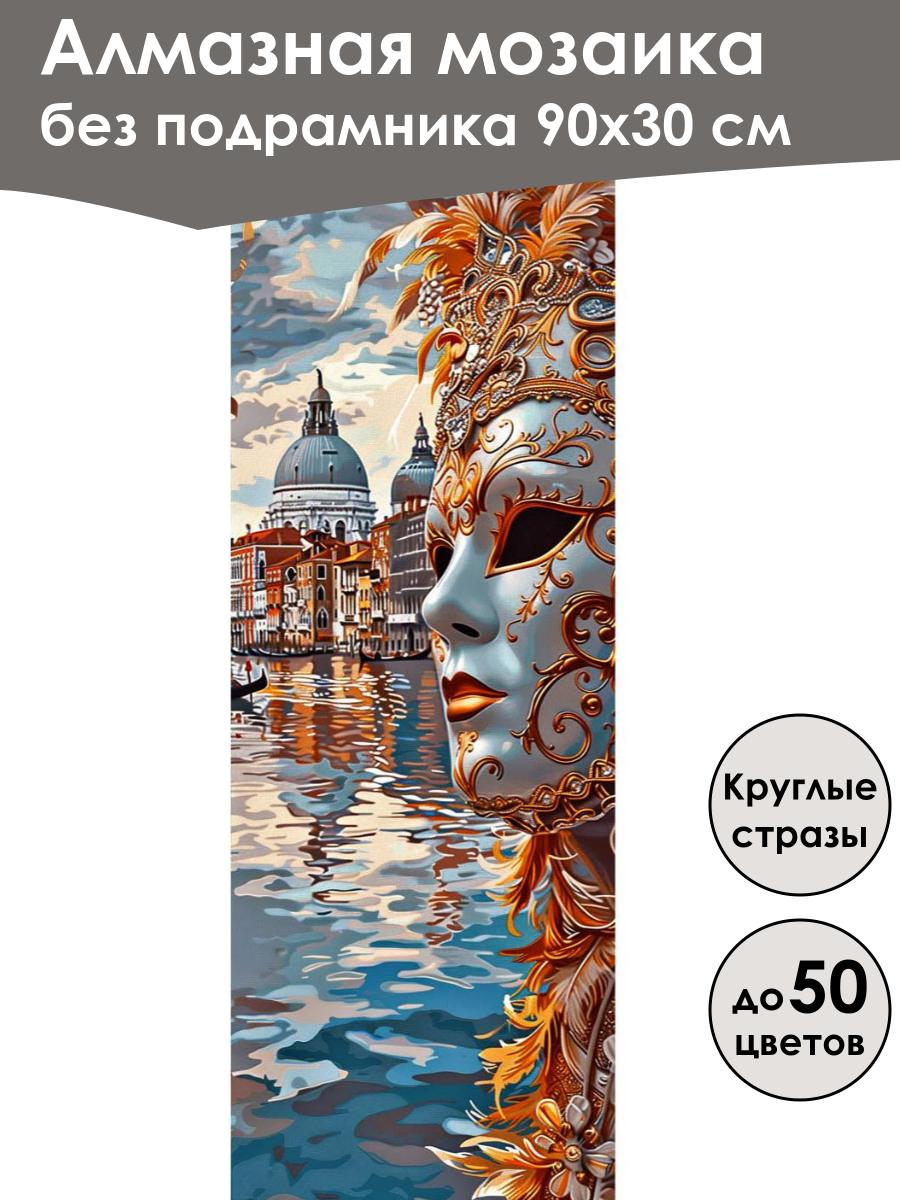 Алмазная мозаика
без подрамника 90х30 см

Круглые стразы

до 50 цветов