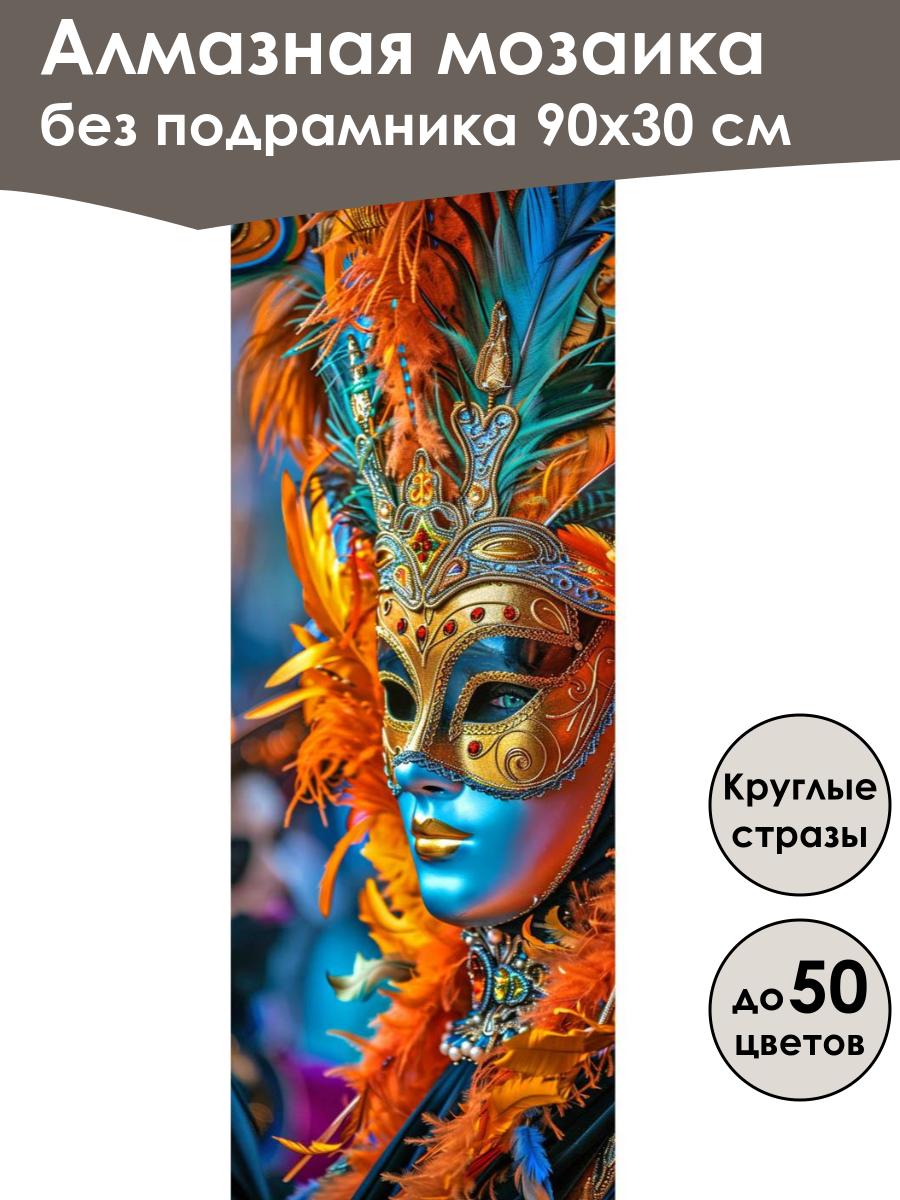 Алмазная мозаика
без подрамника 90х30 см

Круглые стразы

до 50 цветов