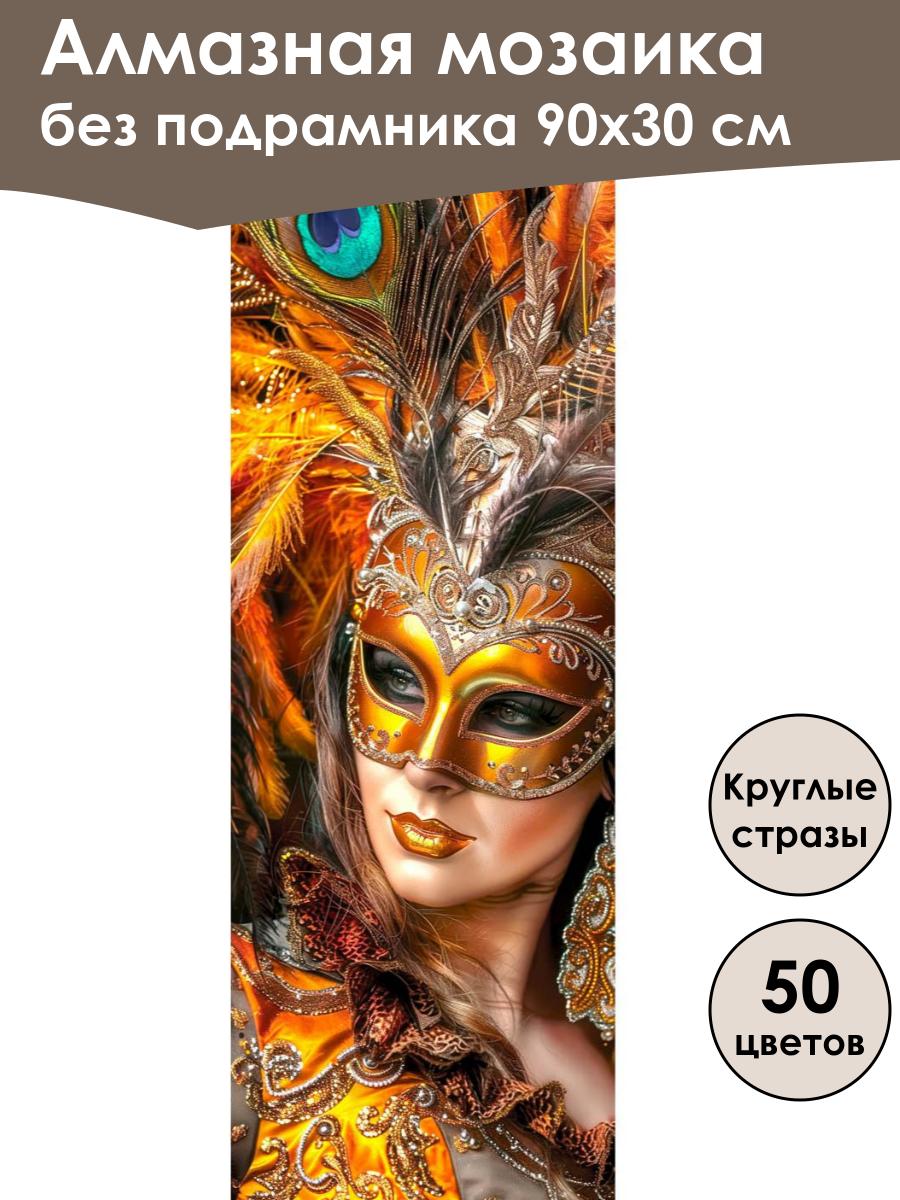 Алмазная мозаика
без подрамника 90х30 см

Круглые стразы

50 цветов