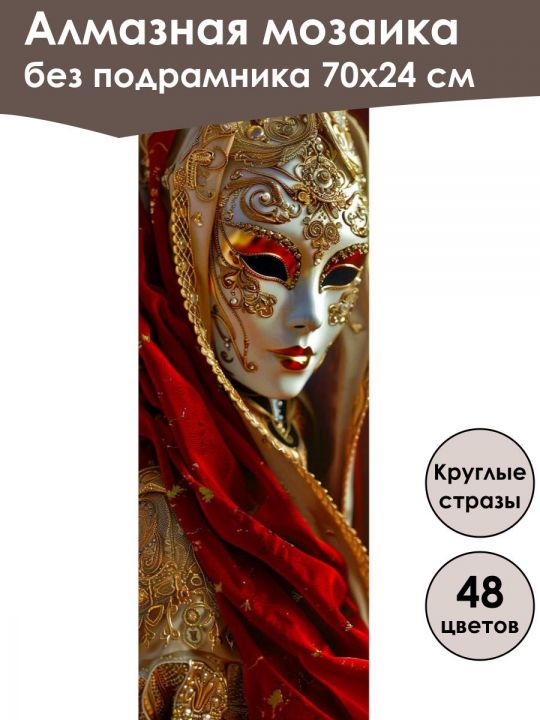 Алмазная мозаика
без подрамника 70х24 см

Круглые стразы

48 цветов