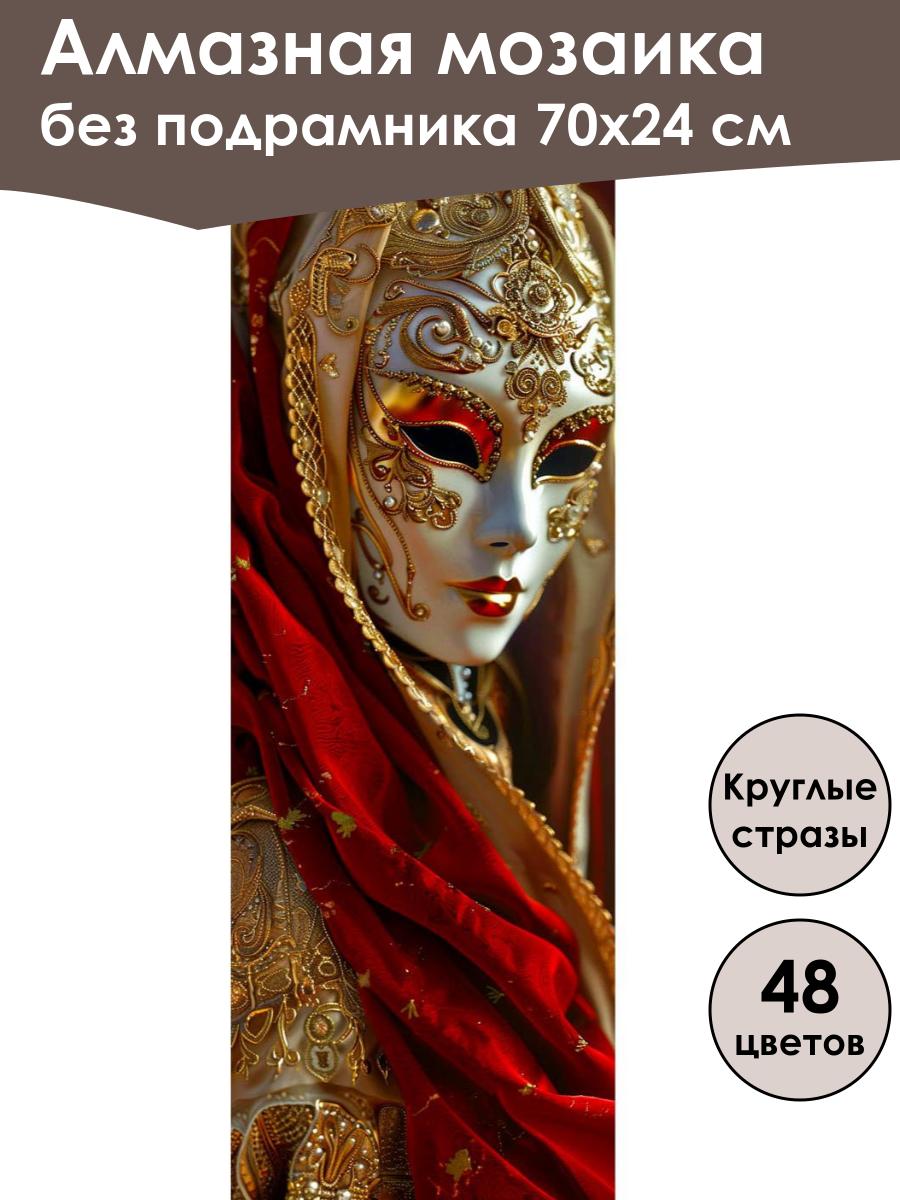 Алмазная мозаика
без подрамника 70x24 см

Круглые стразы

48 цветов