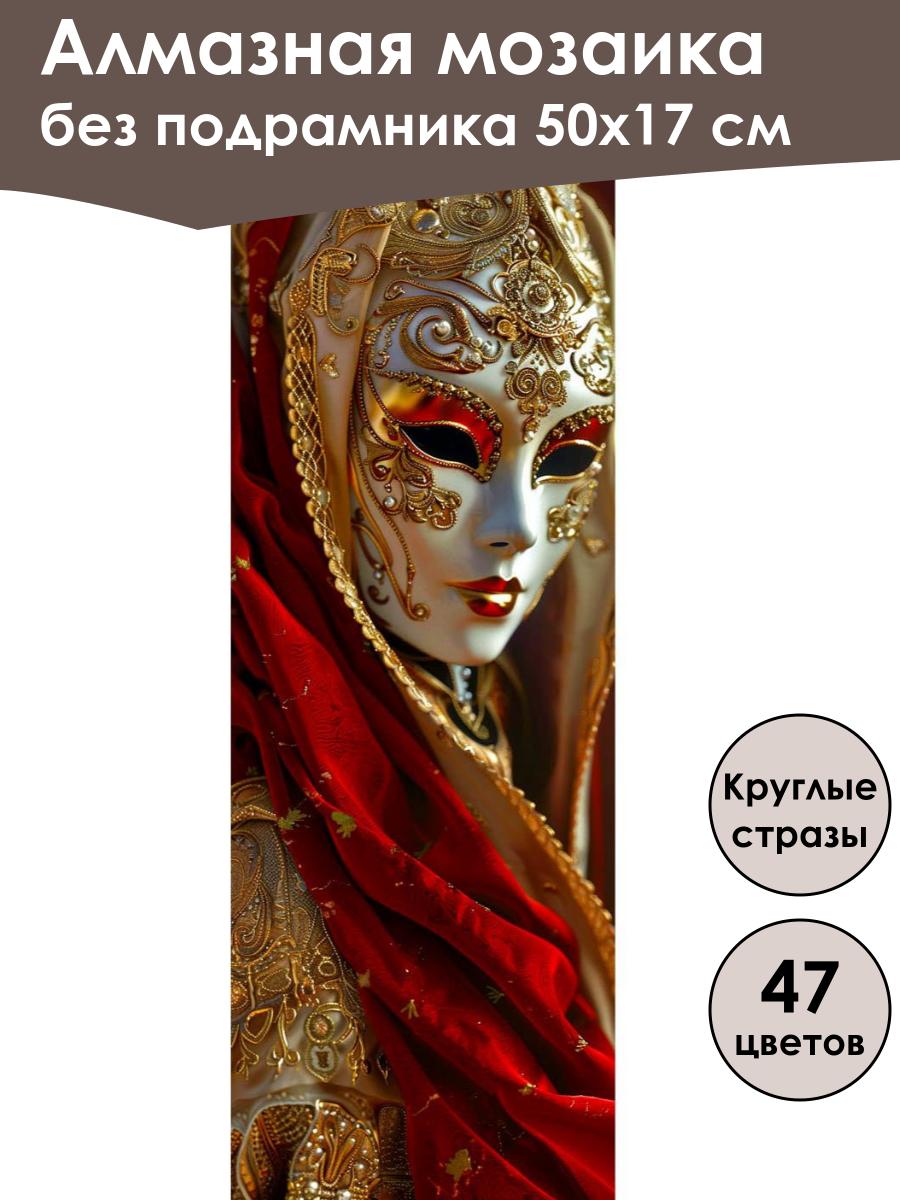 Алмазная мозаика
без подрамника 50х17 см

Круглые стразы

47 цветов