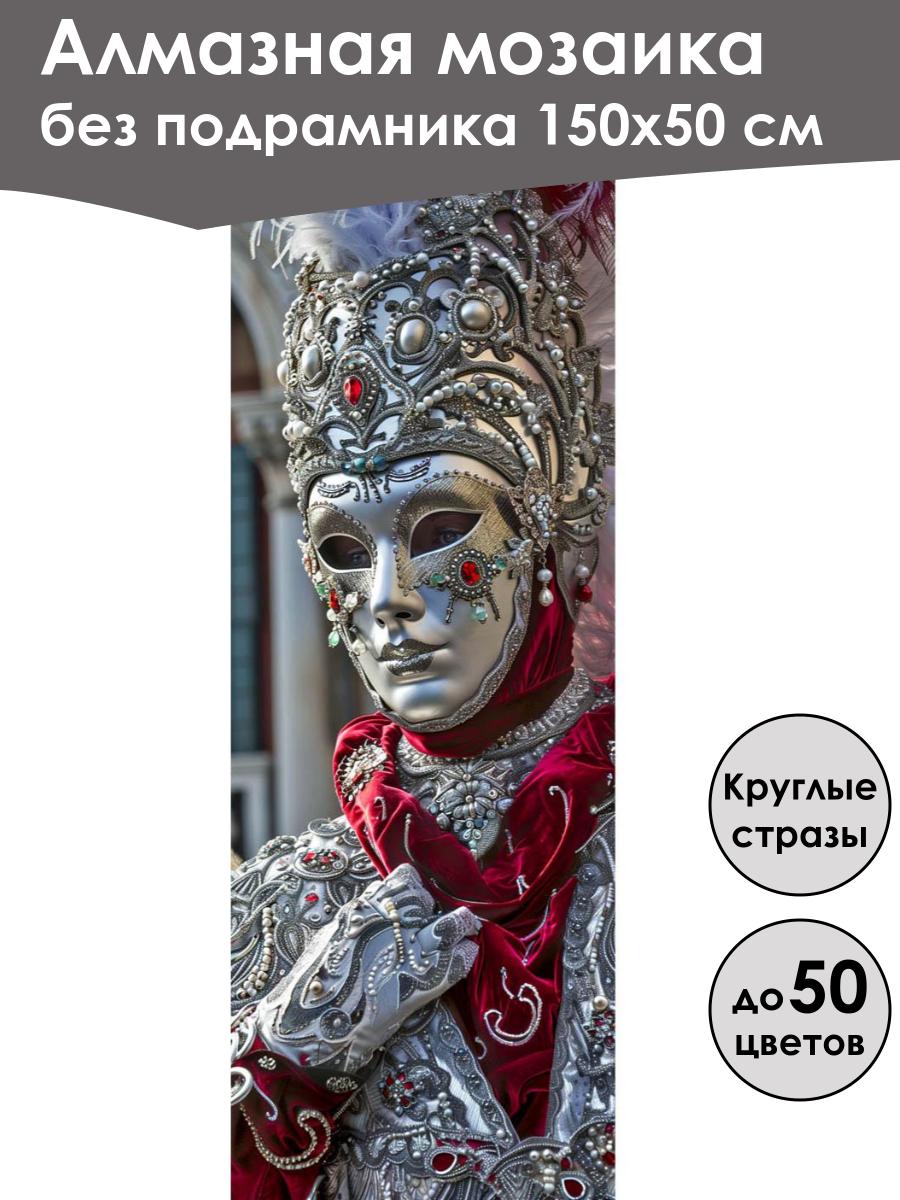 Алмазная мозаика
без подрамника 150х50 см

Круглые стразы

до 50 цветов