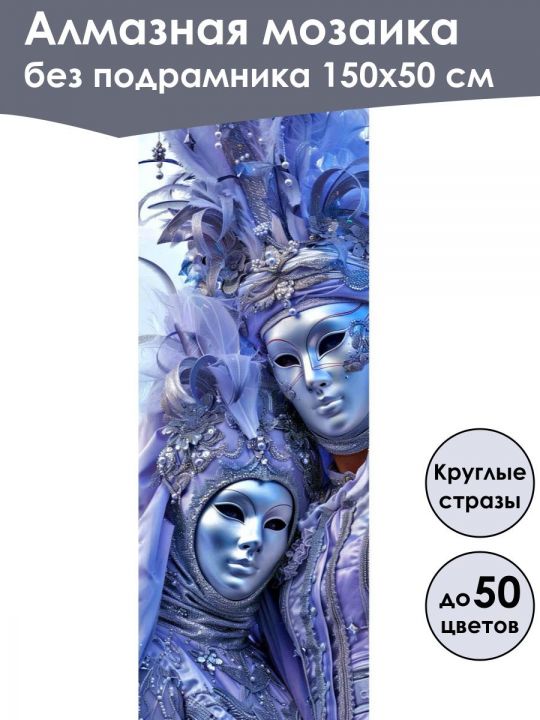 Алмазная мозаика
без подрамника 150х50 см

Круглые стразы

до 50 цветов