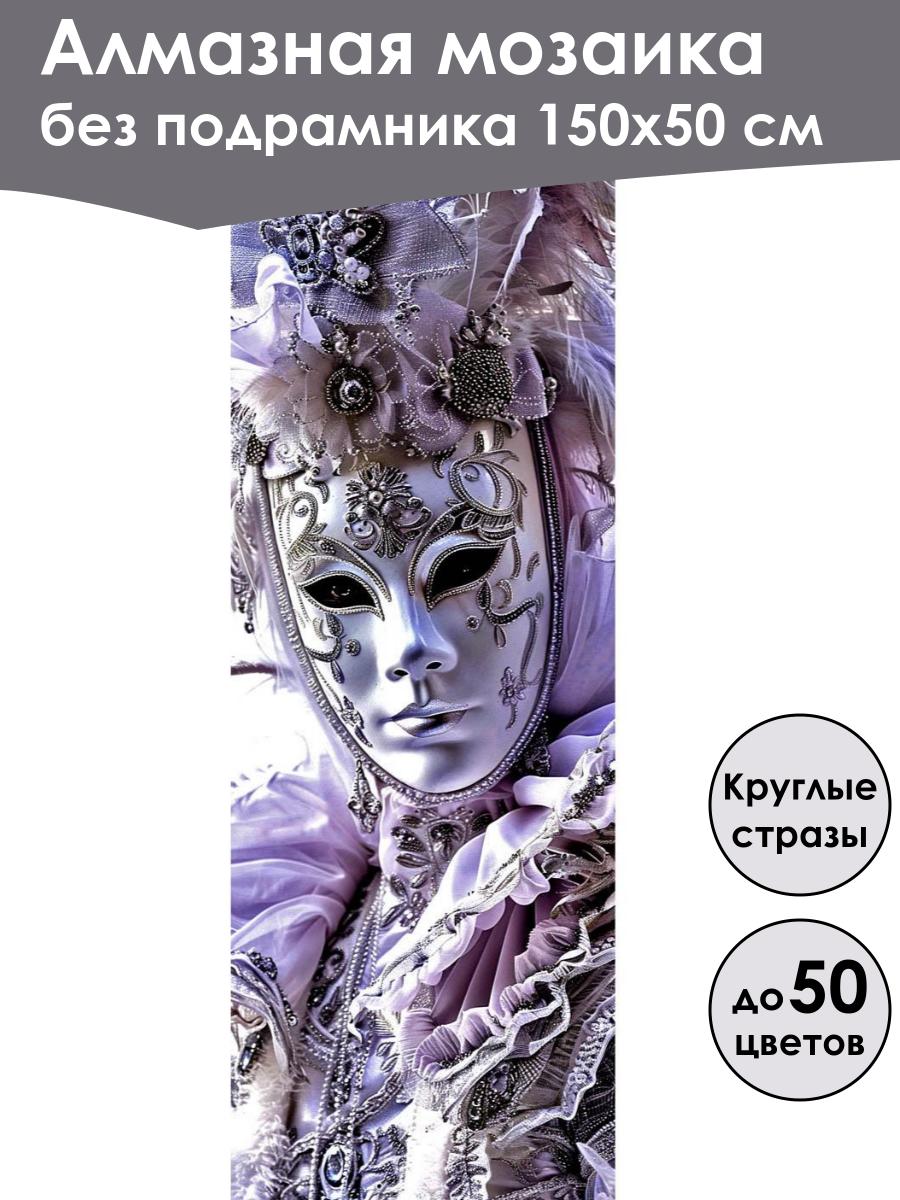 Алмазная мозаика
без подрамника 150х50 см

Круглые стразы

до 50 цветов