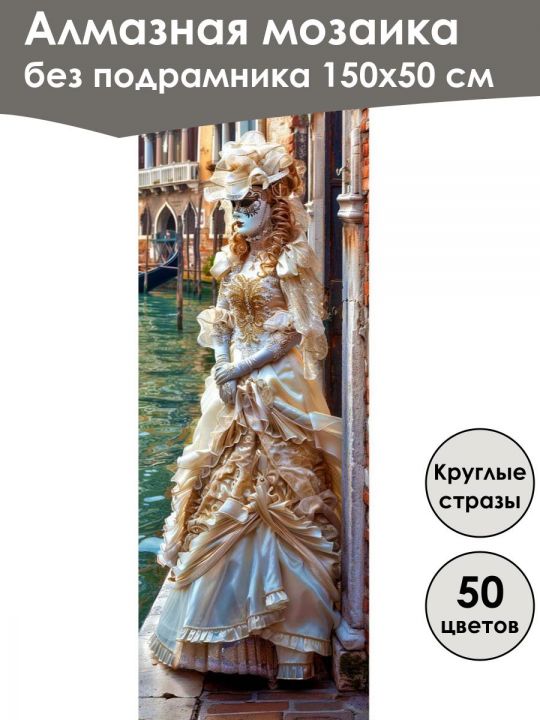 Алмазная мозаика без подрамника 150х50 см

Круглые стразы

50 цветов