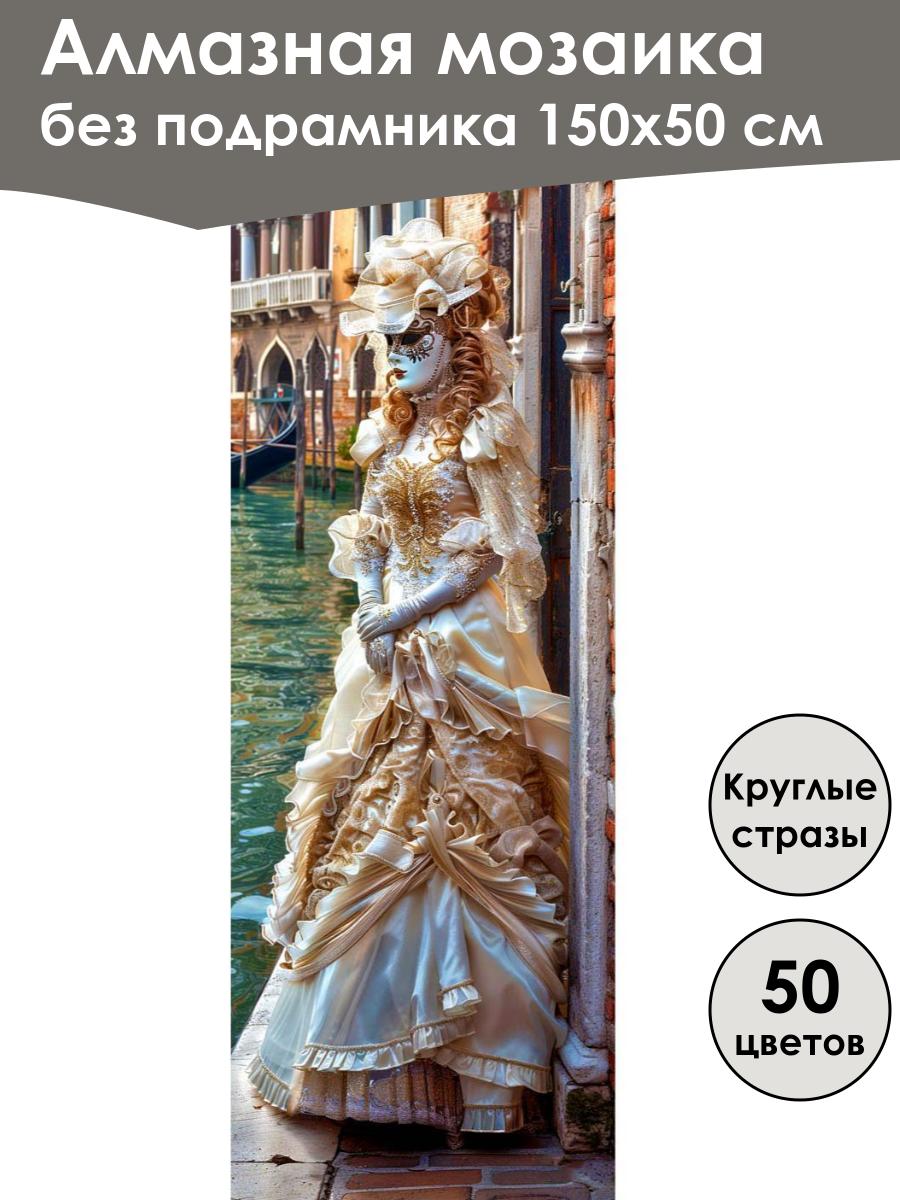 Алмазная мозаика без подрамника 150х50 см

Круглые стразы

50 цветов