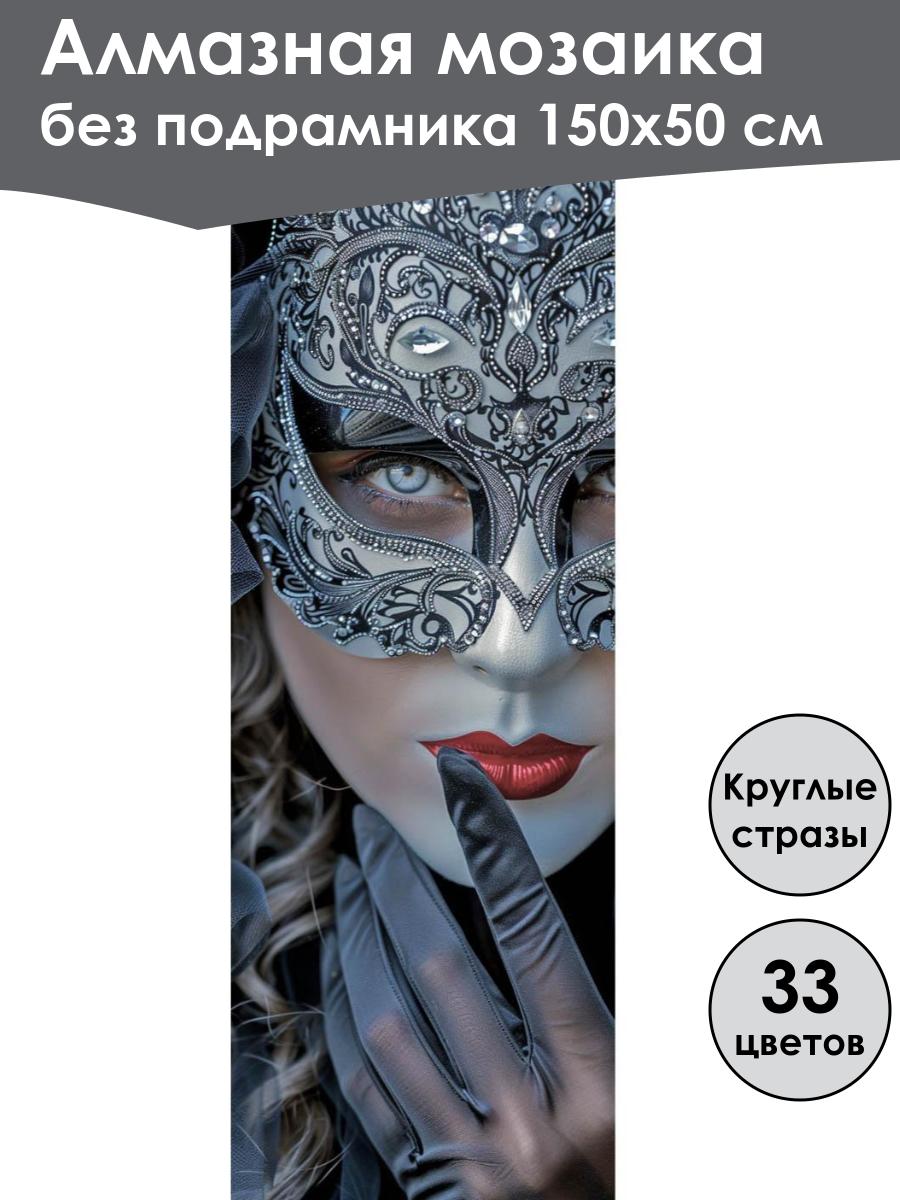 Алмазная мозаика без подрамника 150х50 см

Круглые стразы

33 цветов