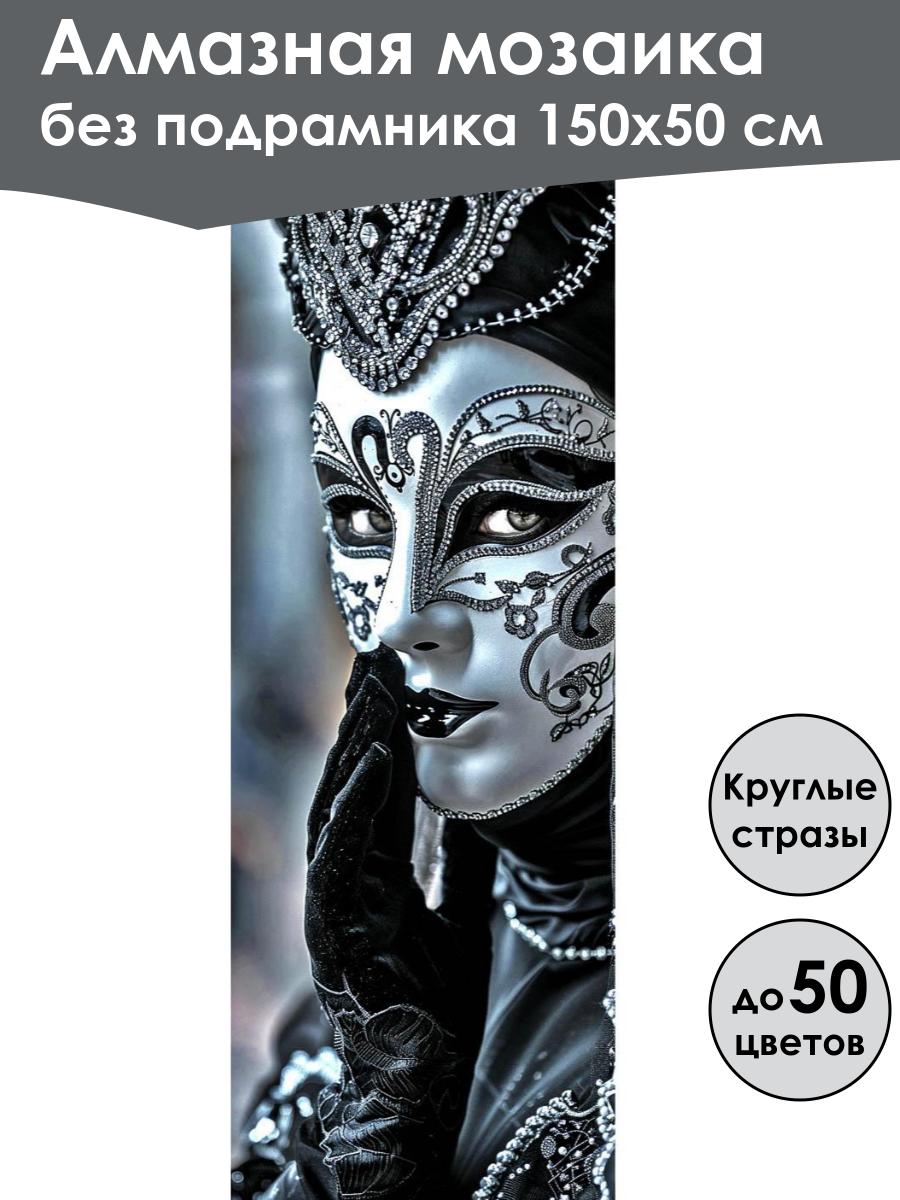 Алмазная мозаика
без подрамника 150x50 см

Круглые стразы

до 50 цветов